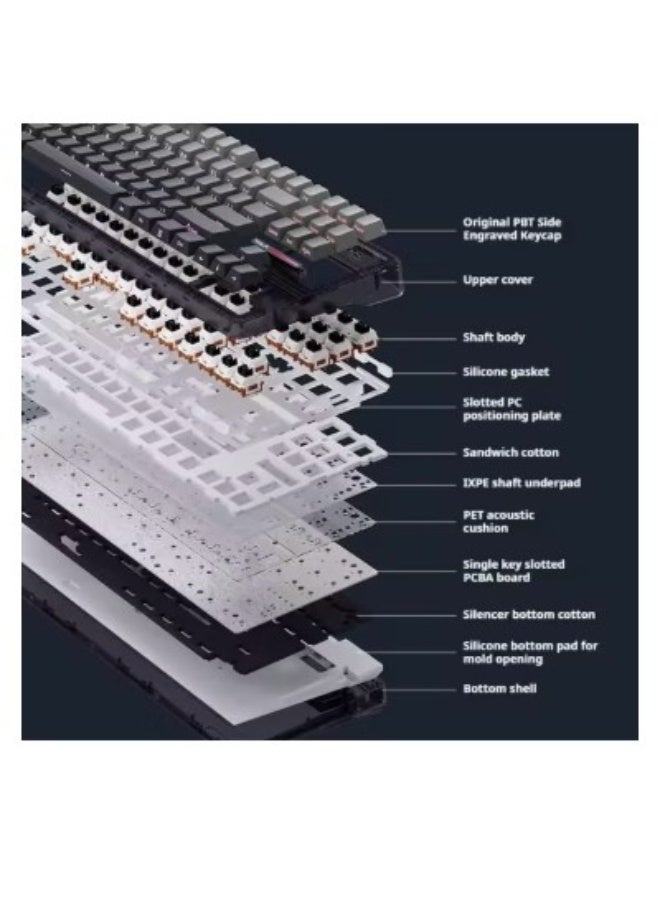 Original PBT Side Engraved Keycap

Upper cover

Shaft body

Silicone gasket

Slotted PC positioning plate

Sandwich cotton

IXPE shaft underpad

PET acoustic cushion

Single key slotted PCBA board

Silencer bottom cotton

Silicone bottom pad for mold opening

Bottom shell