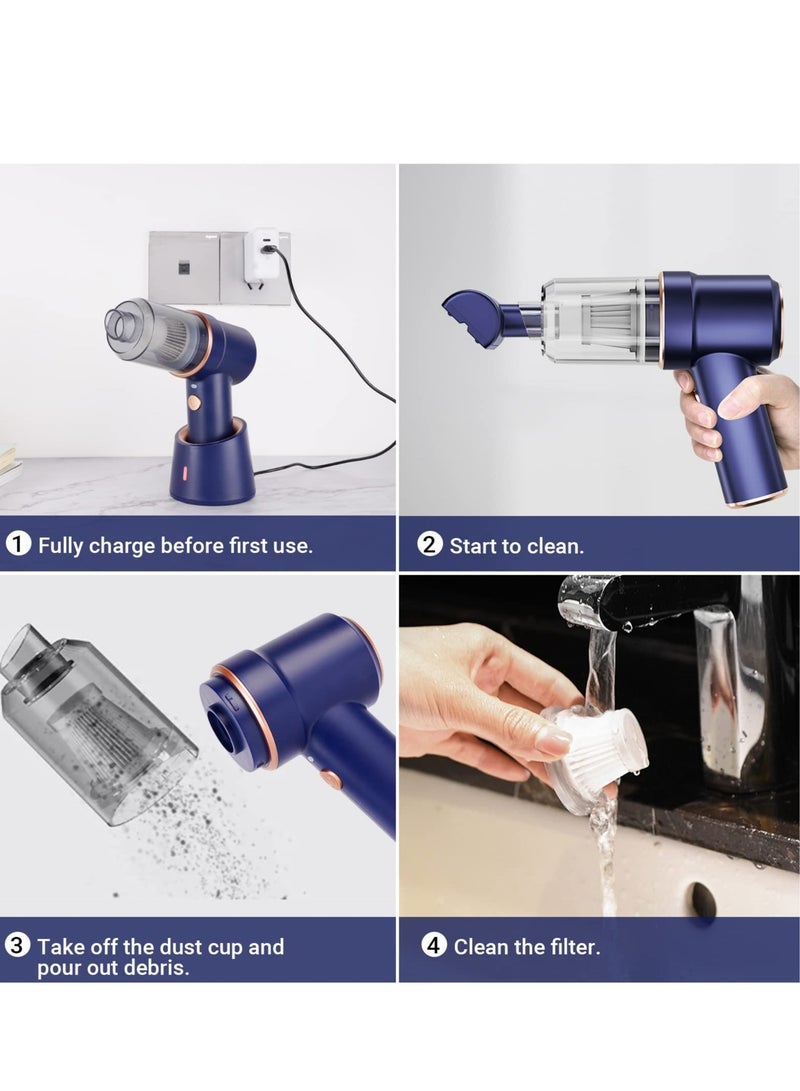 1 Fully charge before first use.

2 Start to clean.

3 Take off the dust cup and pour out debris.

4 Clean the filter.