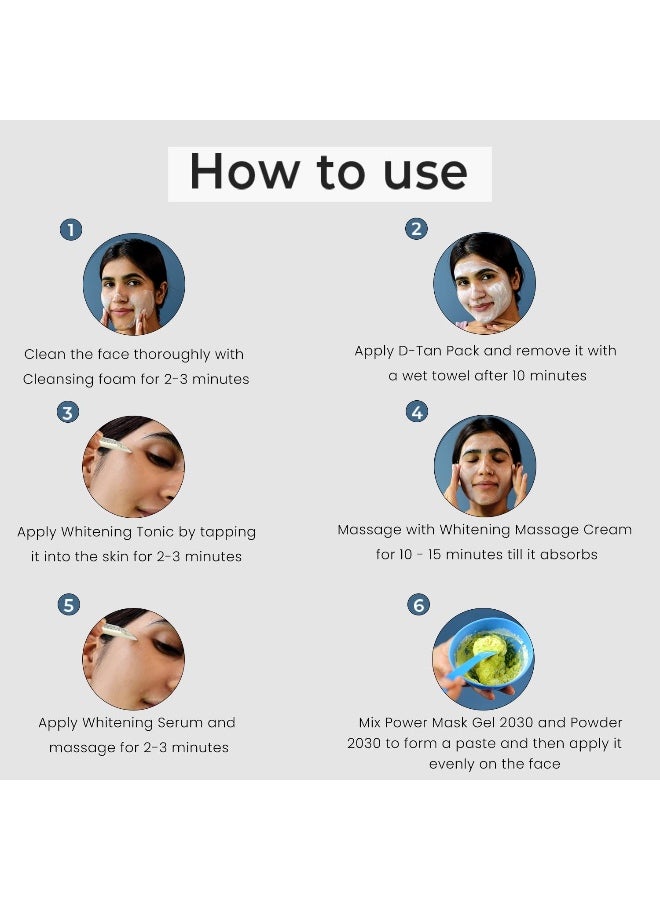 How to use

1

Clean the face thoroughly with Cleansing foam for 2-3 minutes

2

Apply D-Tan Pack and remove it with a wet towel after 10 minutes

3

Apply Whitening Tonic by tapping it into the skin for 2-3 minutes

4

Massage with Whitening Massage Cream for 10 - 15 minutes till it absorbs

5

Apply Whitening Serum and massage for 2-3 minutes

6

Mix Power Mask Gel 2030 and Powder 2030 to form a paste and then apply it evenly on the face