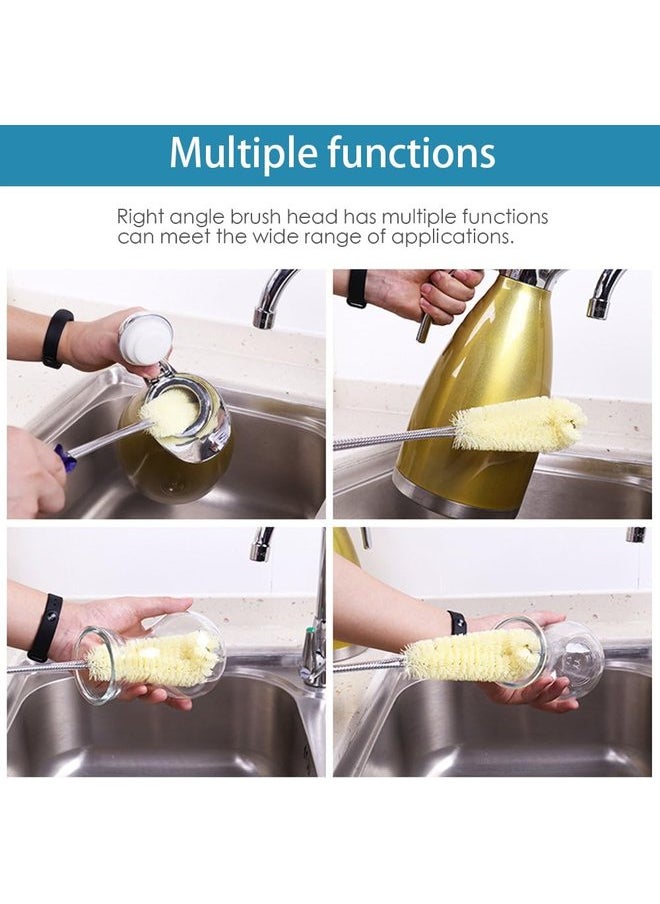 Multiple functions

Right angle brush head has multiple functions can meet the wide range of applications.