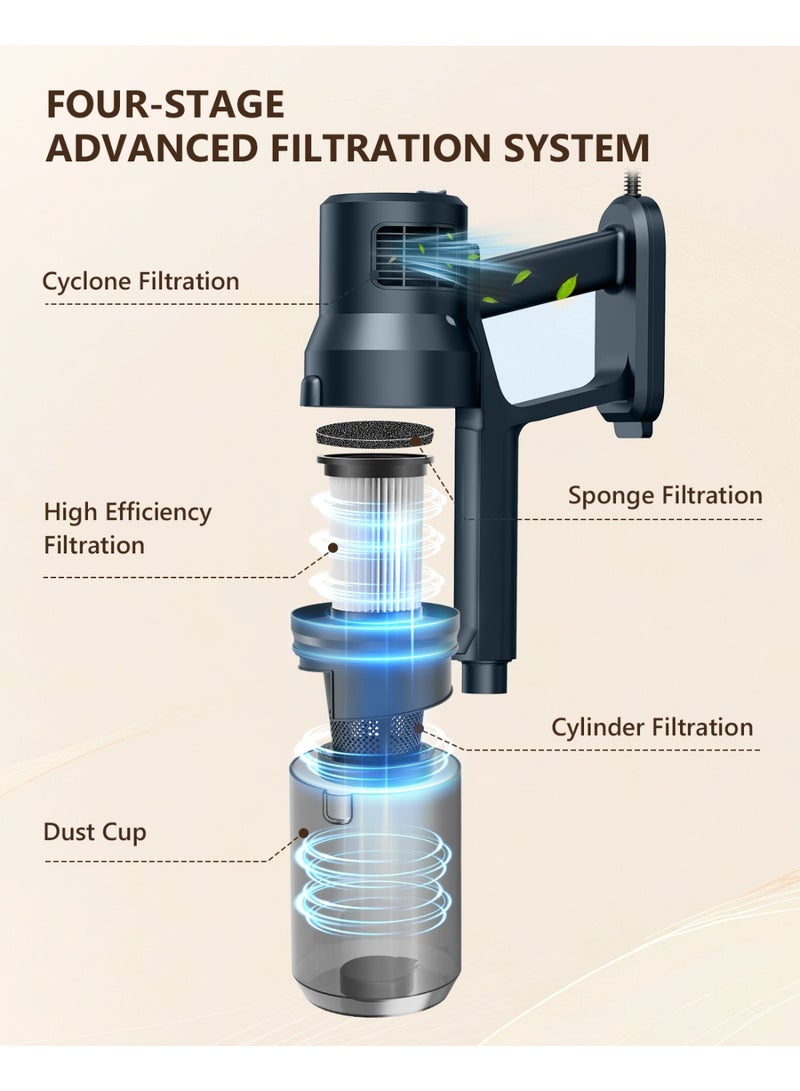 FOUR-STAGE
ADVANCED FILTRATION SYSTEM

Cyclone Filtration

Sponge Filtration

High Efficiency Filtration

Cylinder Filtration

Dust Cup