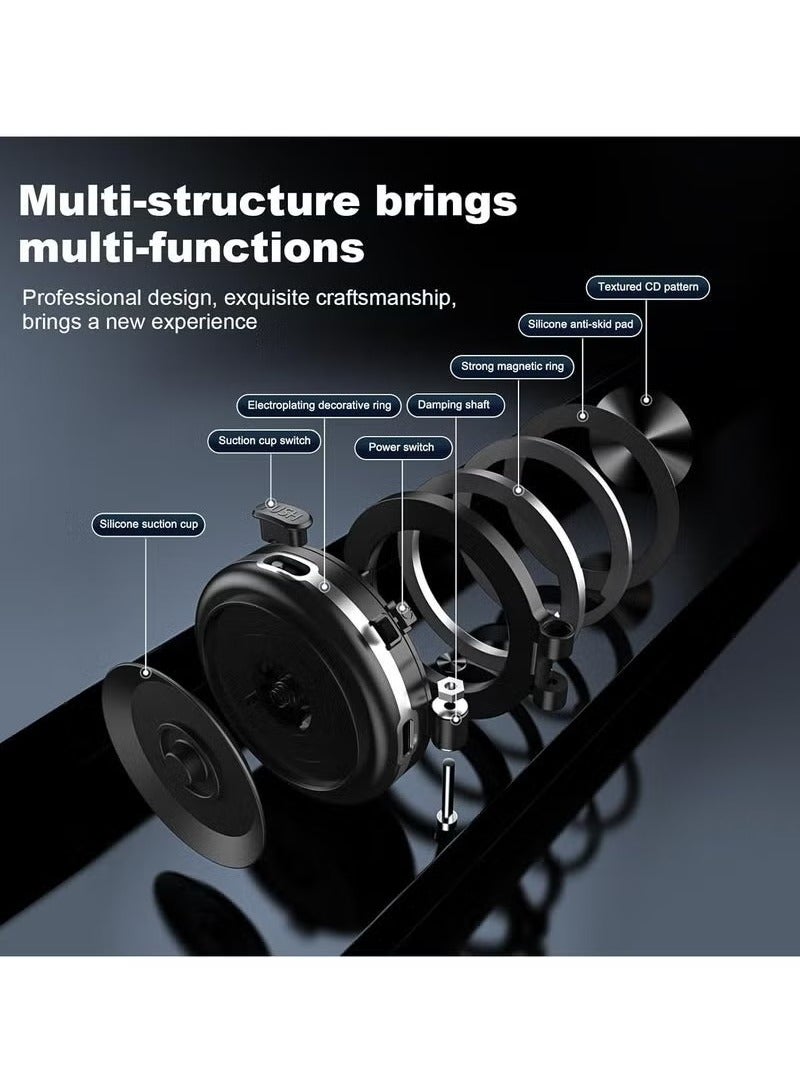 Multi-structure brings multi-functions

Professional design, exquisite craftsmanship, brings a new experience

Textured CD pattern

Silicone anti-skid pad

Strong magnetic ring

Electroplating decorative ring

Damping shaft

Suction cup switch

Power switch

Silicone suction cup