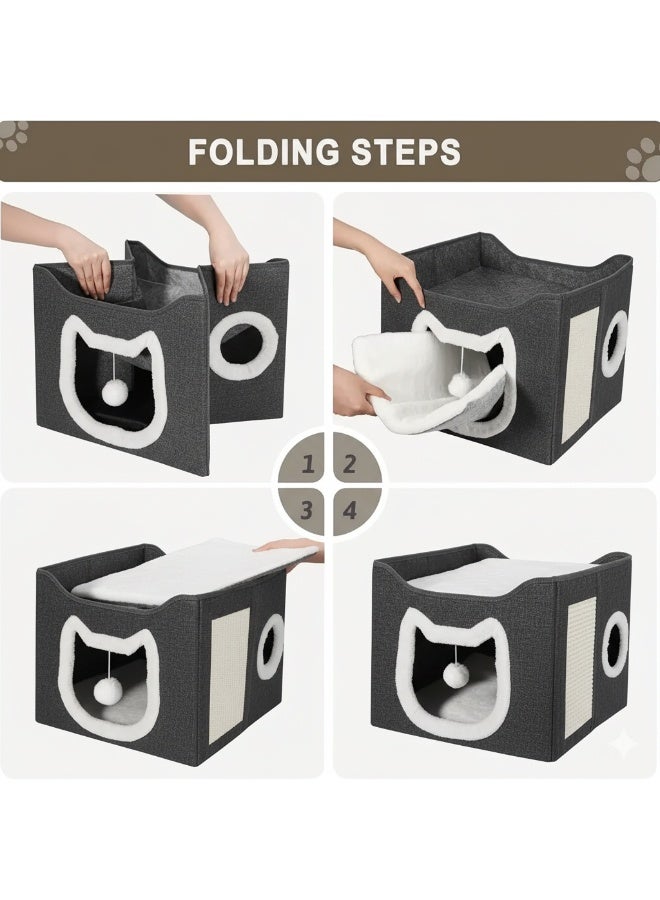 FOLDING STEPS

1
2
3
4