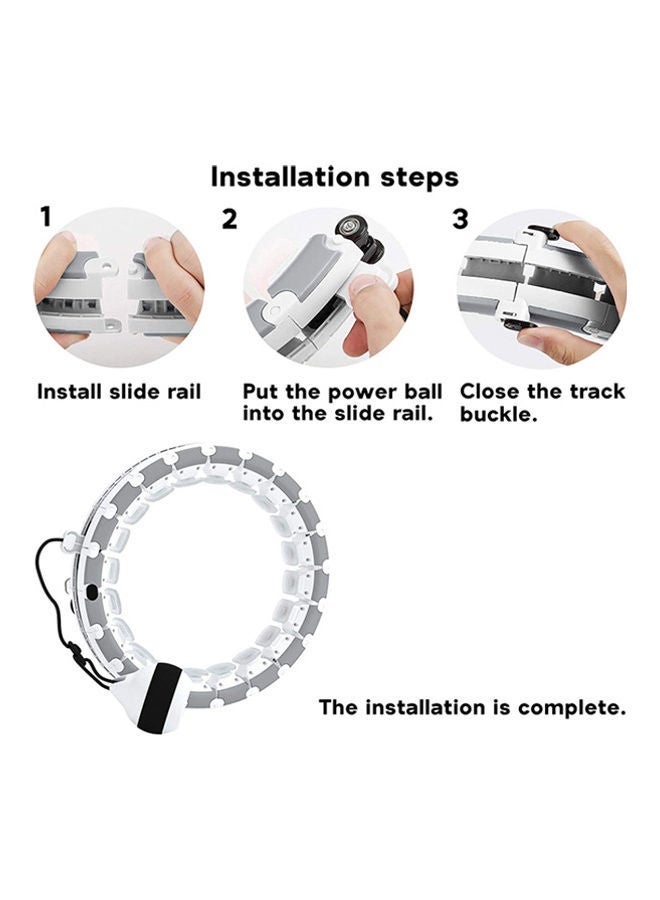 Installation steps

1

Install slide rail

2

Put the power ball into the slide rail.

3

Close the track buckle.

The installation is complete.