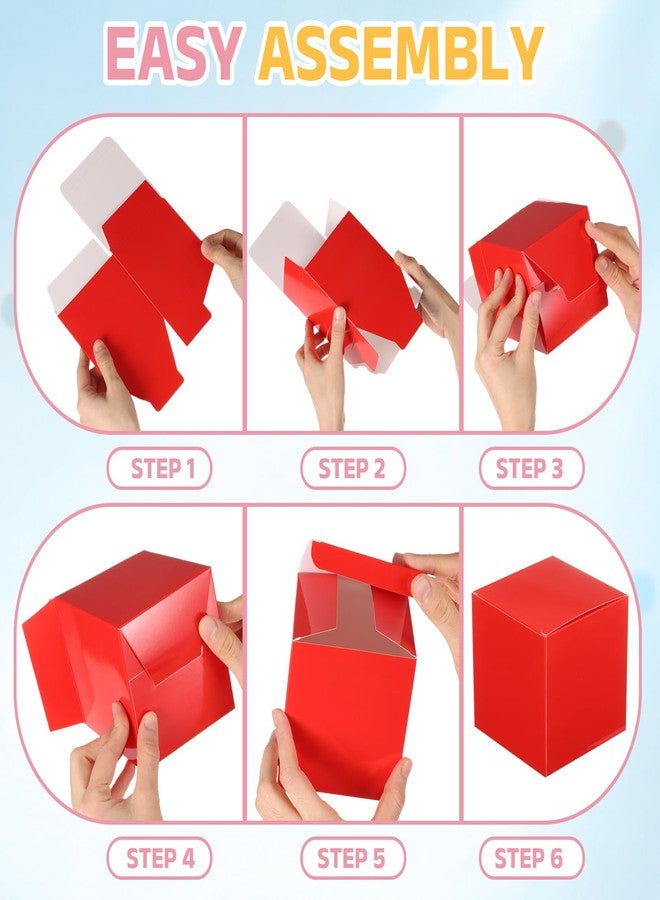 EASY ASSEMBLY

STEP 1

STEP 2

STEP 3

STEP 4

STEP 5

STEP 6