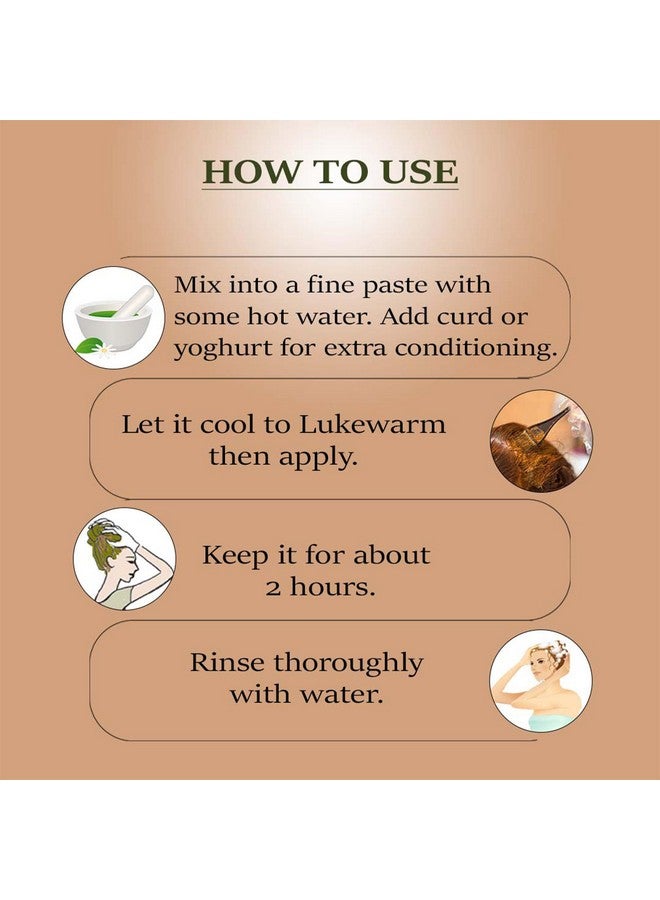 HOW TO USE

Mix into a fine paste with some hot water. Add curd or yoghurt for extra conditioning.

Let it cool to Lukewarm then apply.

Keep it for about 2 hours.

Rinse thoroughly with water.