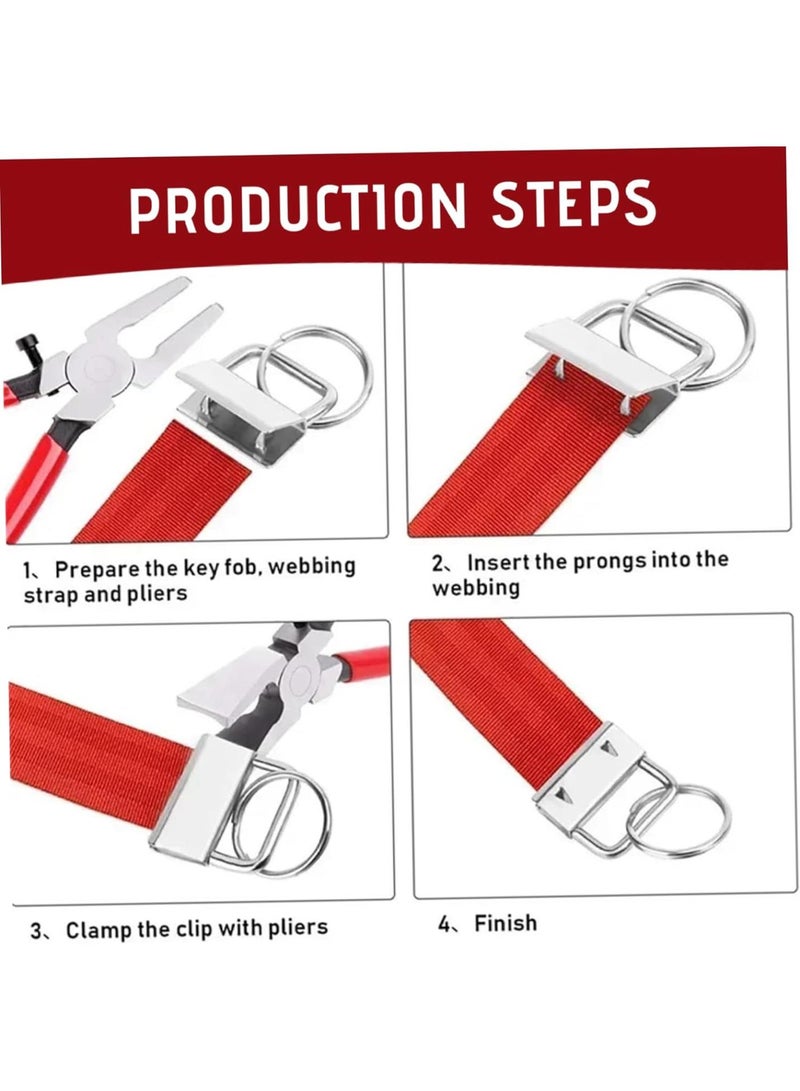 PRODUCTION STEPS

1、Prepare the key fob, webbing strap and pliers

2、Insert the prongs into the webbing

3、Clamp the clip with pliers

4、Finish