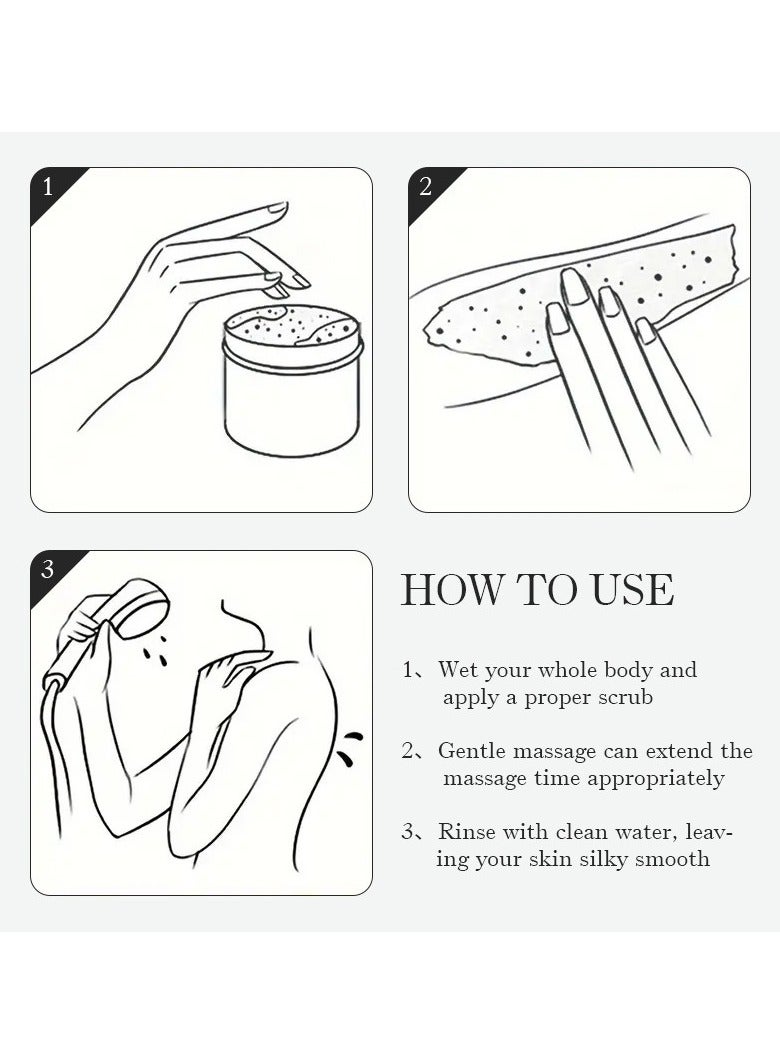 1

2

3

HOW TO USE

1、Wet your whole body and apply a proper scrub

2、Gentle massage can extend the massage time appropriately

3、Rinse with clean water, leaving your skin silky smooth