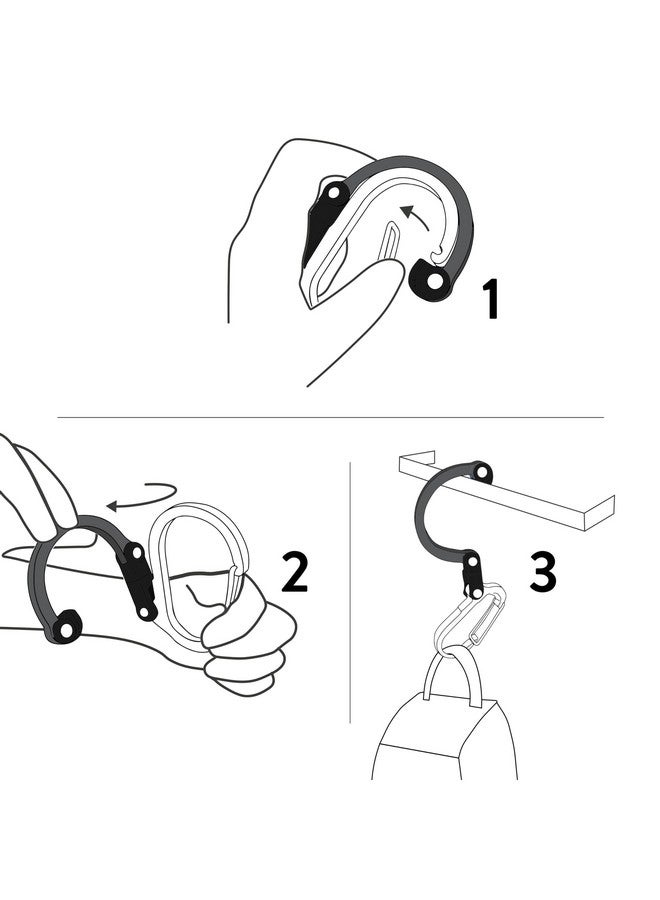 1

2

3