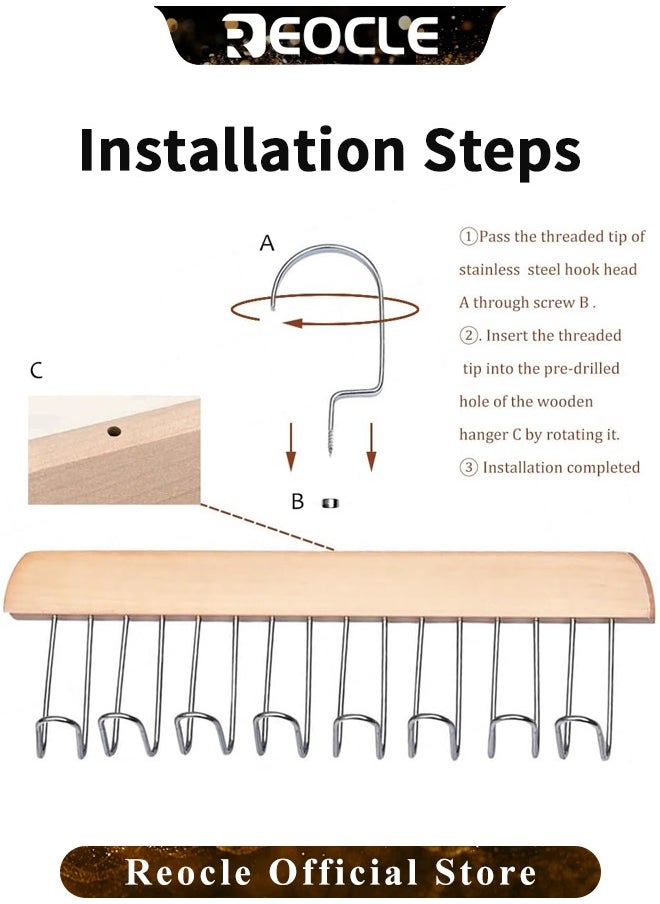 REOCLE

Installation Steps

A

C

B

①Pass the threaded tip of stainless steel hook head A through screw B .

②. Insert the threaded tip into the pre-drilled hole of the wooden hanger C by rotating it.

③ Installation completed

Reocle Official Store