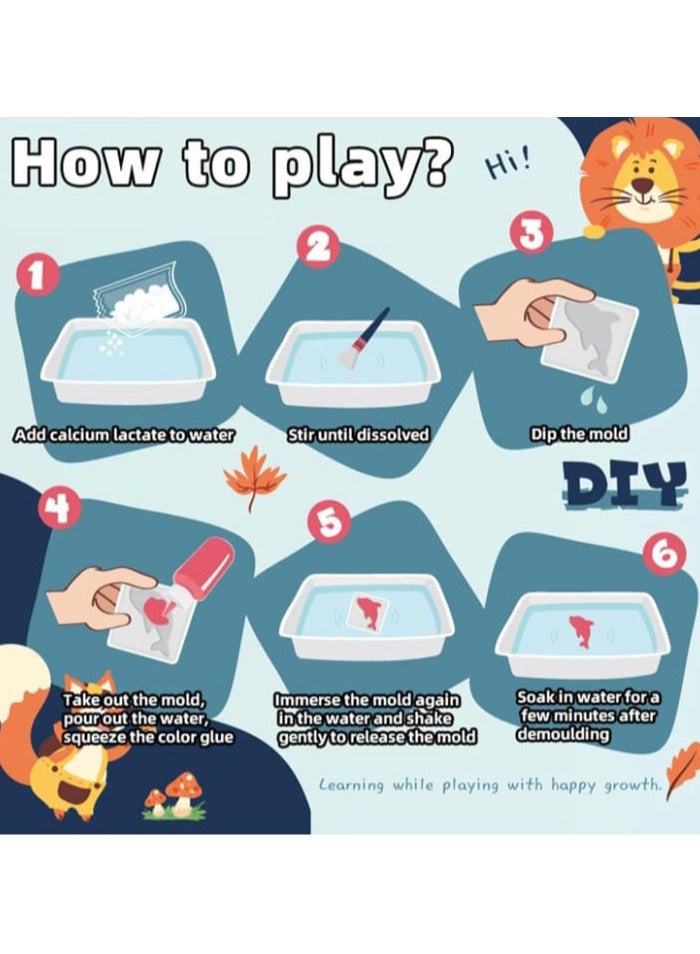 How to play?

Hi!

1
Add calcium lactate to water

2
Stir until dissolved

3
Dip the mold

DIY

4
Take out the mold, pour out the water, squeeze the color glue

5
Immerse the mold again in the water and shake gently to release the mold

6
Soak in water for a few minutes after demoulding

Learning while playing with happy growth.