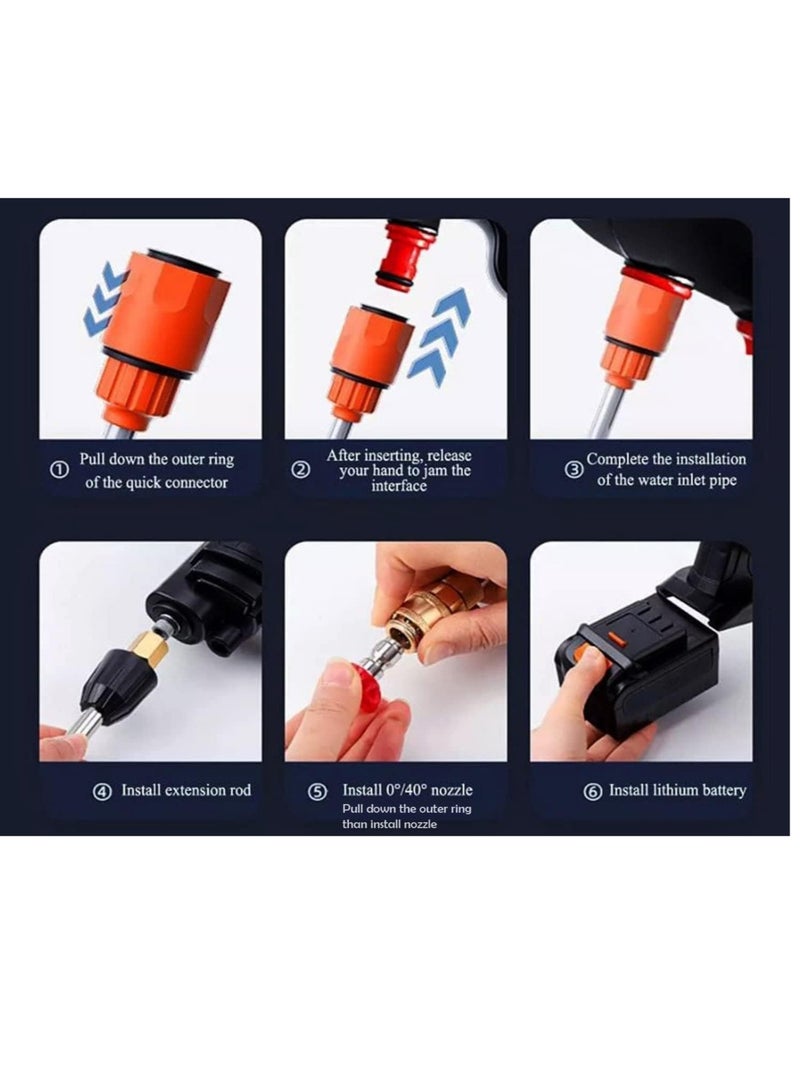 ① Pull down the outer ring of the quick connector

② After inserting, release your hand to jam the interface

③ Complete the installation of the water inlet pipe

④ Install extension rod

⑤ Install 0°/40° nozzle
Pull down the outer ring than install nozzle

⑥ Install lithium battery