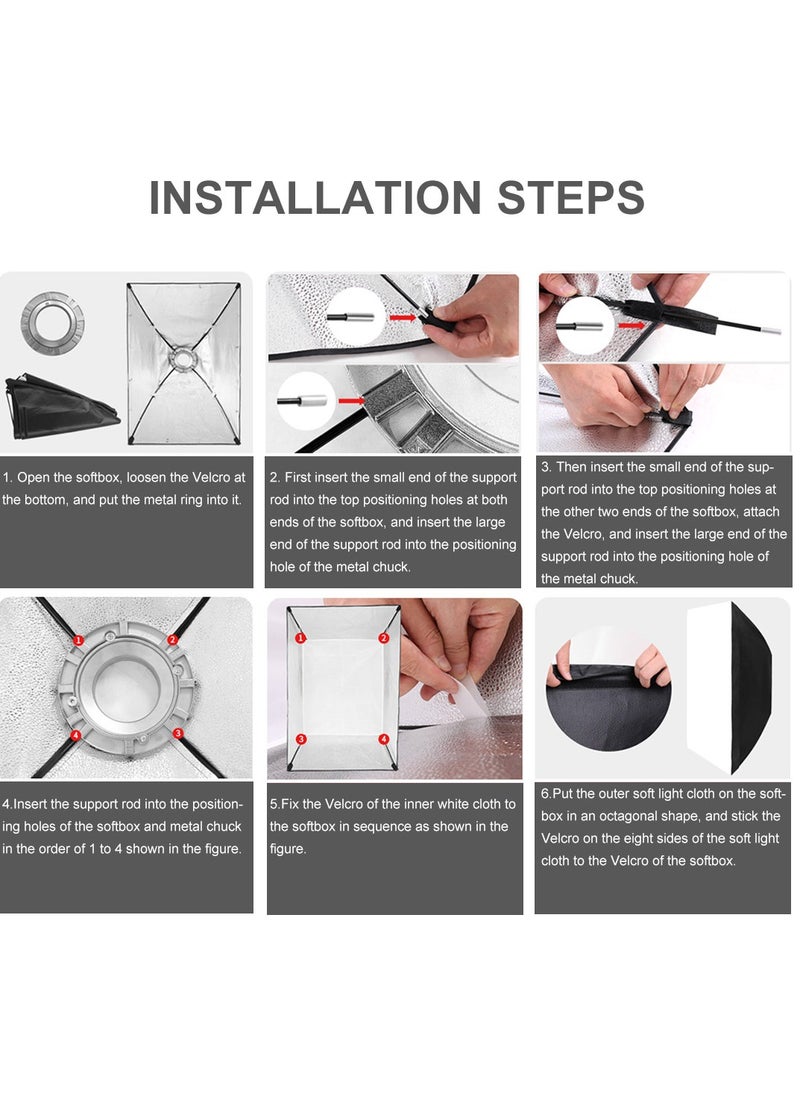 INSTALLATION STEPS

1. Open the softbox, loosen the Velcro at the bottom, and put the metal ring into it.

2. First insert the small end of the support rod into the top positioning holes at both ends of the softbox, and insert the large end of the support rod into the positioning hole of the metal chuck.

3. Then insert the small end of the support rod into the top positioning holes at the other two ends of the softbox, attach the Velcro, and insert the large end of the support rod into the positioning hole of the metal chuck.

1 2 4 3

4.Insert the support rod into the positioning holes of the softbox and metal chuck in the order of 1 to 4 shown in the figure.

1 2 3 4

5.Fix the Velcro of the inner white cloth to the softbox in sequence as shown in the figure.

6.Put the outer soft light cloth on the softbox in an octagonal shape, and stick the Velcro on the eight sides of the soft light cloth to the Velcro of the softbox.