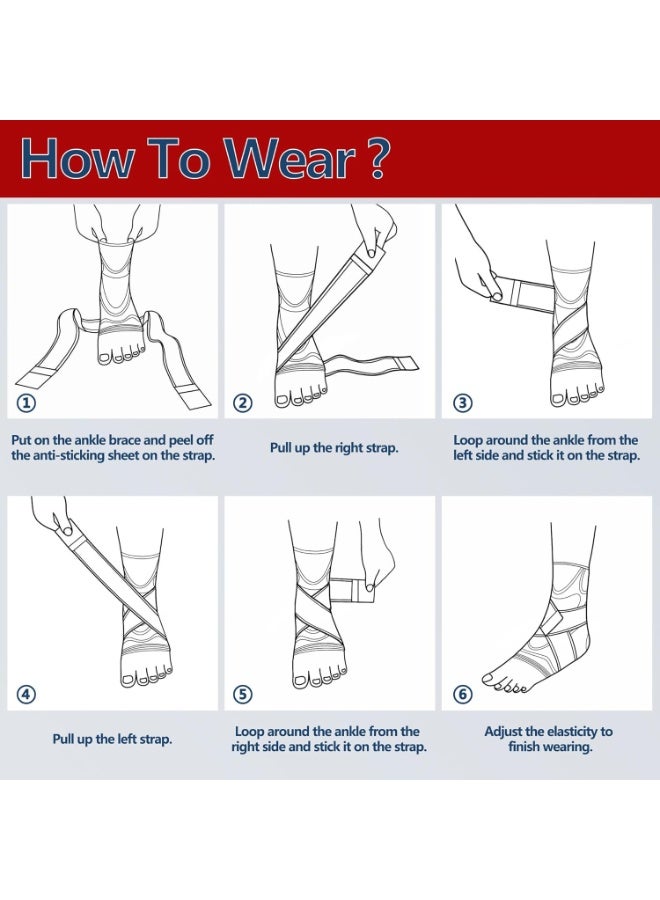 How To Wear ?

①

Put on the ankle brace and peel off the anti-sticking sheet on the strap.

②

Pull up the right strap.

③

Loop around the ankle from the left side and stick it on the strap.

④

Pull up the left strap.

⑤

Loop around the ankle from the right side and stick it on the strap.

⑥

Adjust the elasticity to finish wearing.