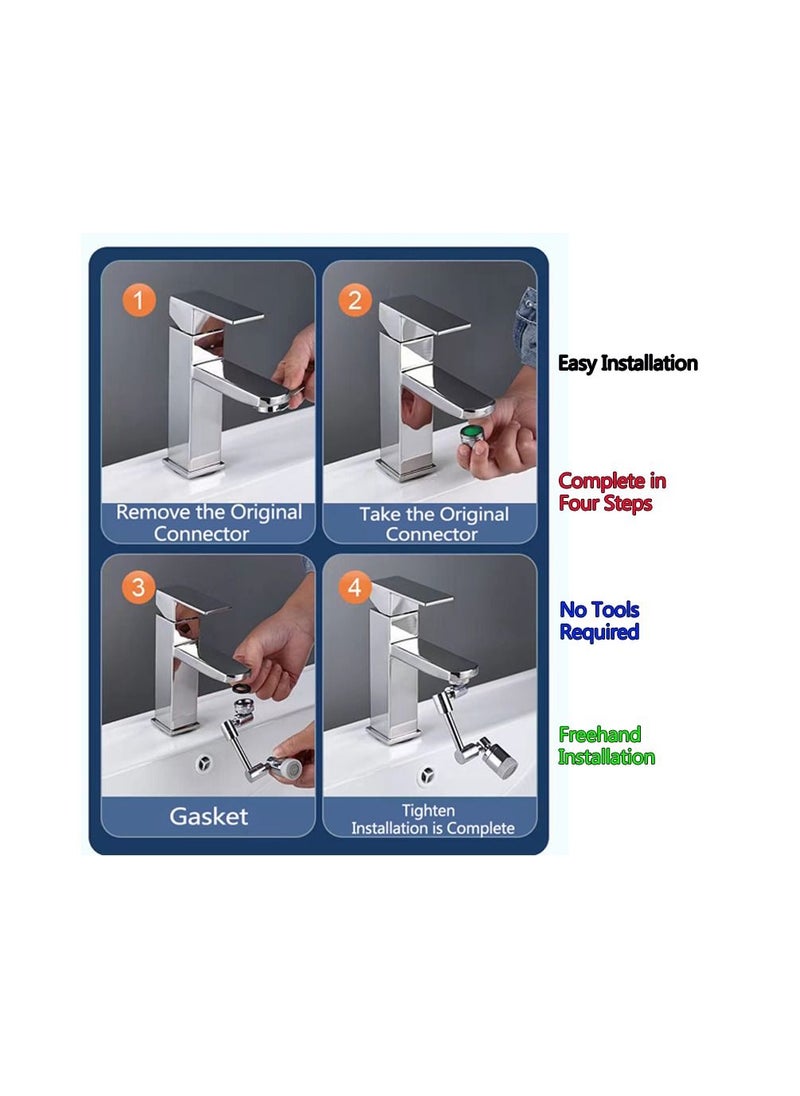 1
Remove the Original Connector

2
Take the Original Connector

3
Gasket

4
Tighten
Installation is Complete

Easy Installation

Complete in Four Steps

No Tools Required

Freehand Installation