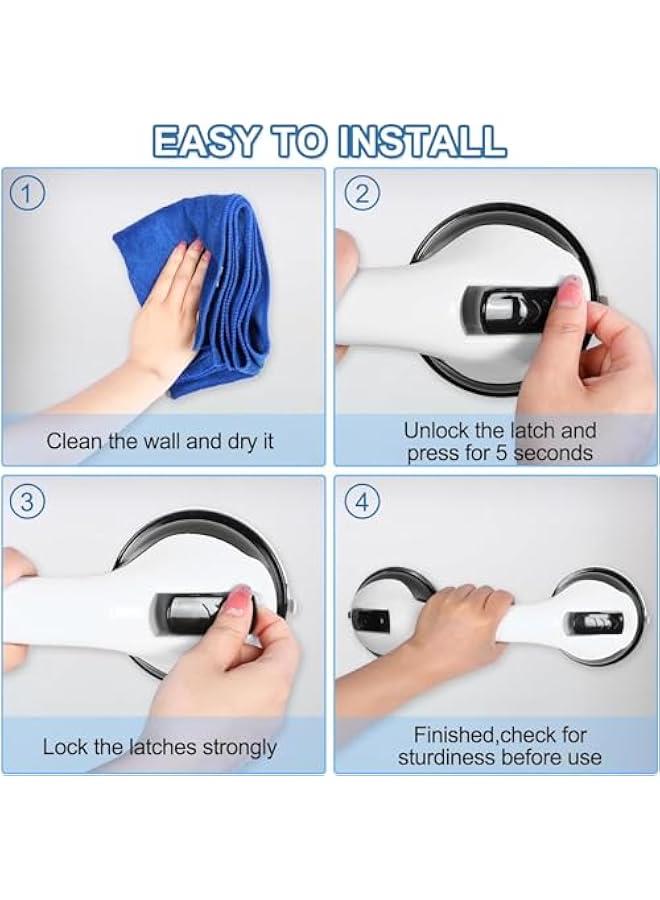 EASY TO INSTALL

①

Clean the wall and dry it

②

Unlock the latch and press for 5 seconds

③

Lock the latches strongly

④

Finished,check for sturdiness before use