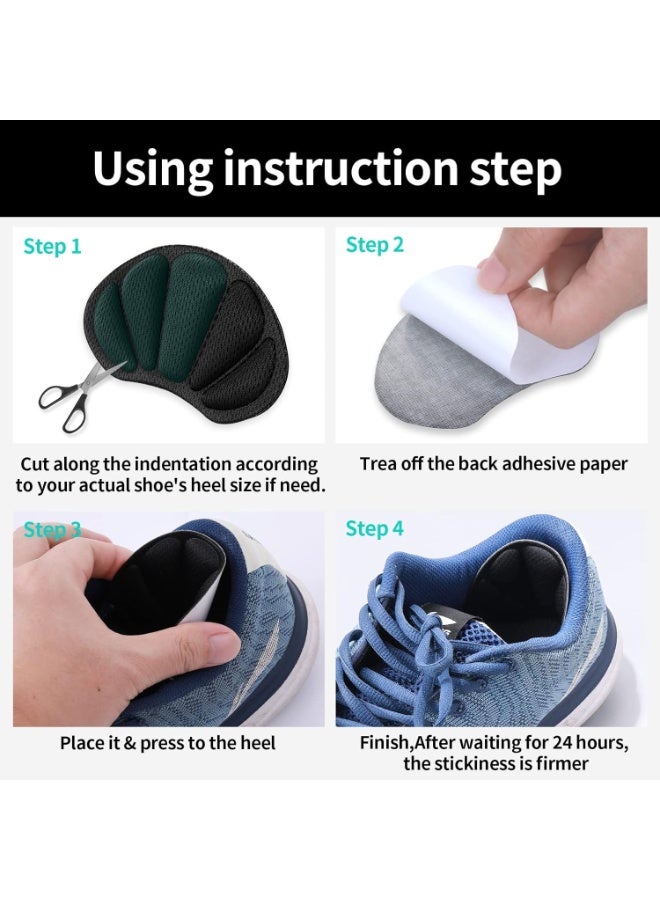 Using instruction step

Step 1

Cut along the indentation according to your actual shoe's heel size if need.

Step 2

Trea off the back adhesive paper

Step 3

Place it & press to the heel

Step 4

Finish,After waiting for 24 hours, the stickiness is firmer