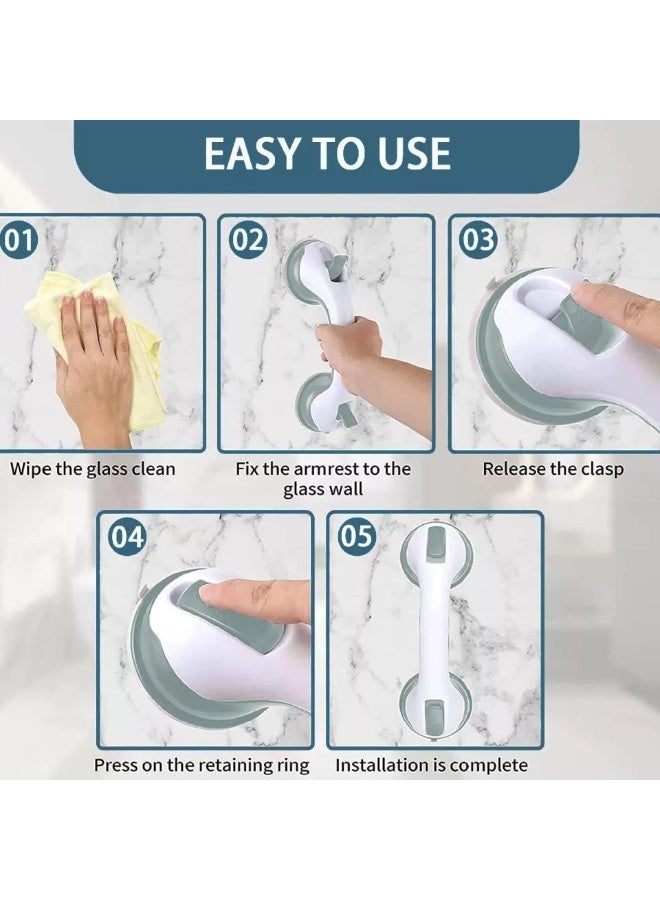 EASY TO USE

01
Wipe the glass clean

02
Fix the armrest to the glass wall

03
Release the clasp

04
Press on the retaining ring

05
Installation is complete