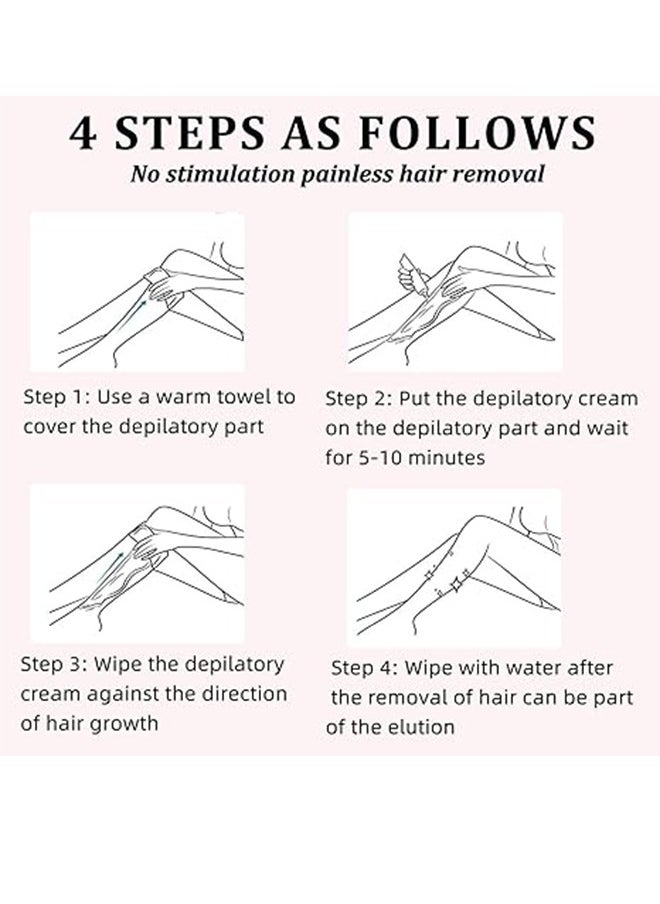 4 STEPS AS FOLLOWS
No stimulation painless hair removal

Step 1: Use a warm towel to cover the depilatory part

Step 2: Put the depilatory cream on the depilatory part and wait for 5-10 minutes

Step 3: Wipe the depilatory cream against the direction of hair growth

Step 4: Wipe with water after the removal of hair can be part of the elution