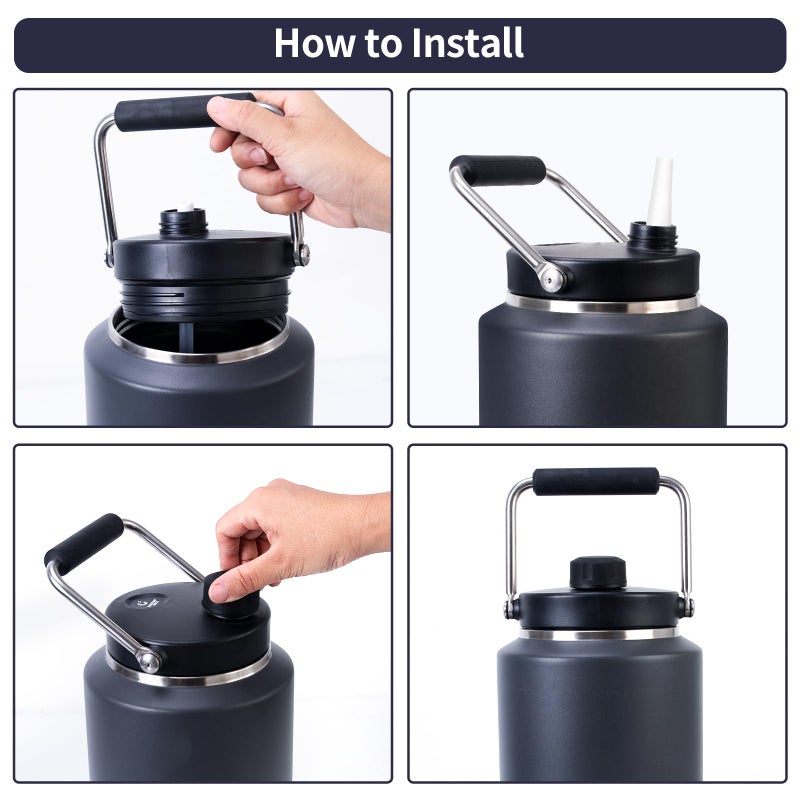 How to Install