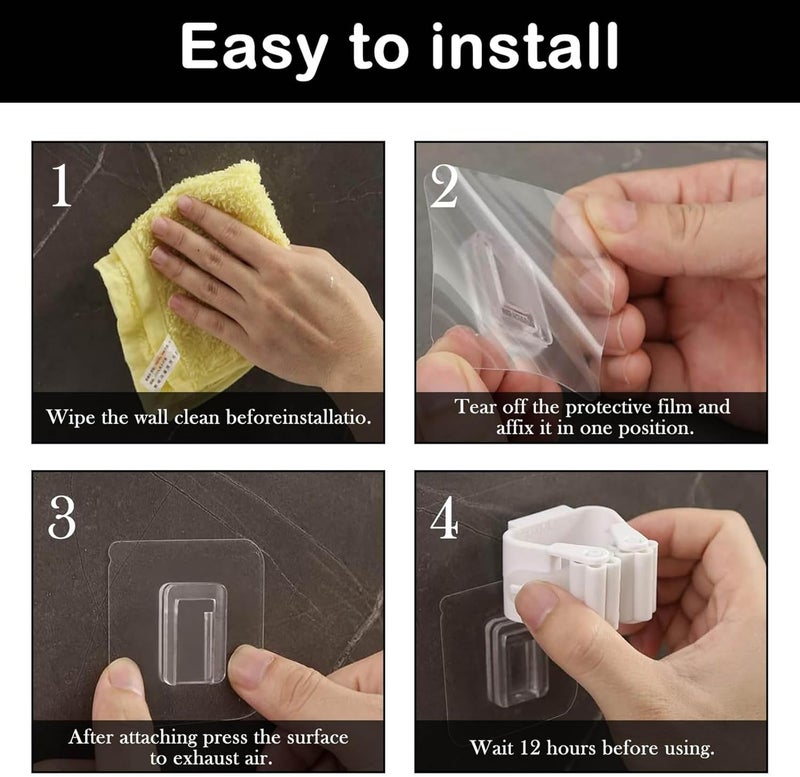 Easy to install

1

Wipe the wall clean beforeinstallatio.

2

Tear off the protective film and affix it in one position.

3

After attaching press the surface to exhaust air.

4

Wait 12 hours before using.