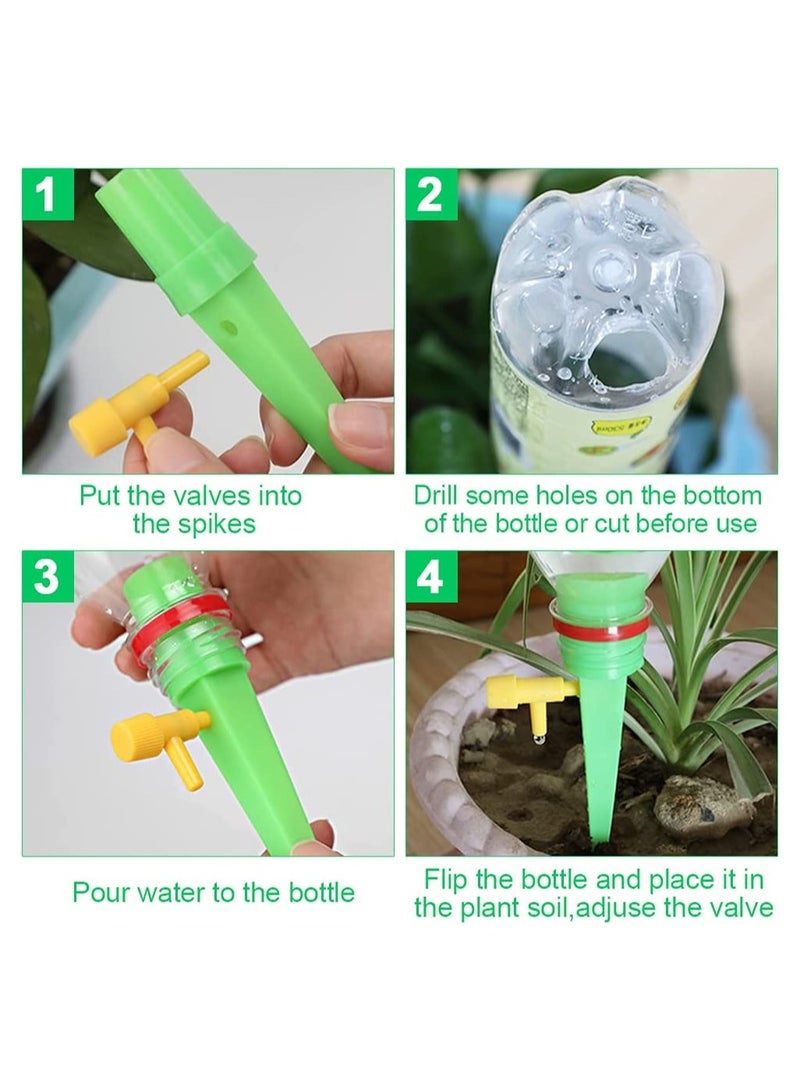 1

Put the valves into the spikes

2

Drill some holes on the bottom of the bottle or cut before use

3

Pour water to the bottle

4

Flip the bottle and place it in the plant soil,adjuse the valve