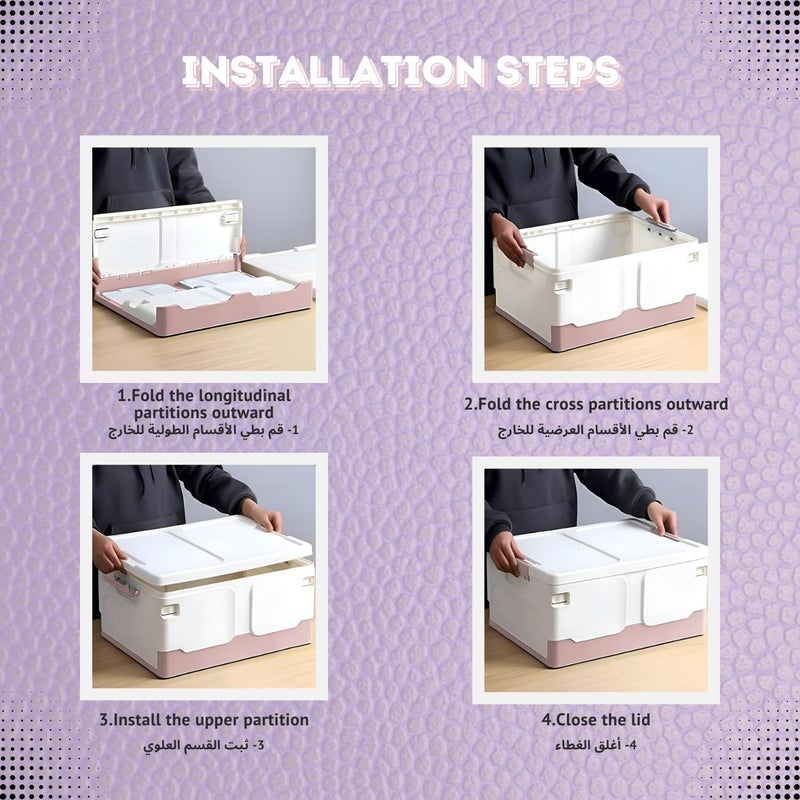 INSTALLATION STEPS

1.Fold the longitudinal partitions outward
1- قم بطي الأقسام الطولية للخارج

2.Fold the cross partitions outward
2- قم بطي الأقسام العرضية للخارج

3.Install the upper partition
3- ثبت القسم العلوي

4.Close the lid
4- أغلق الغطاء