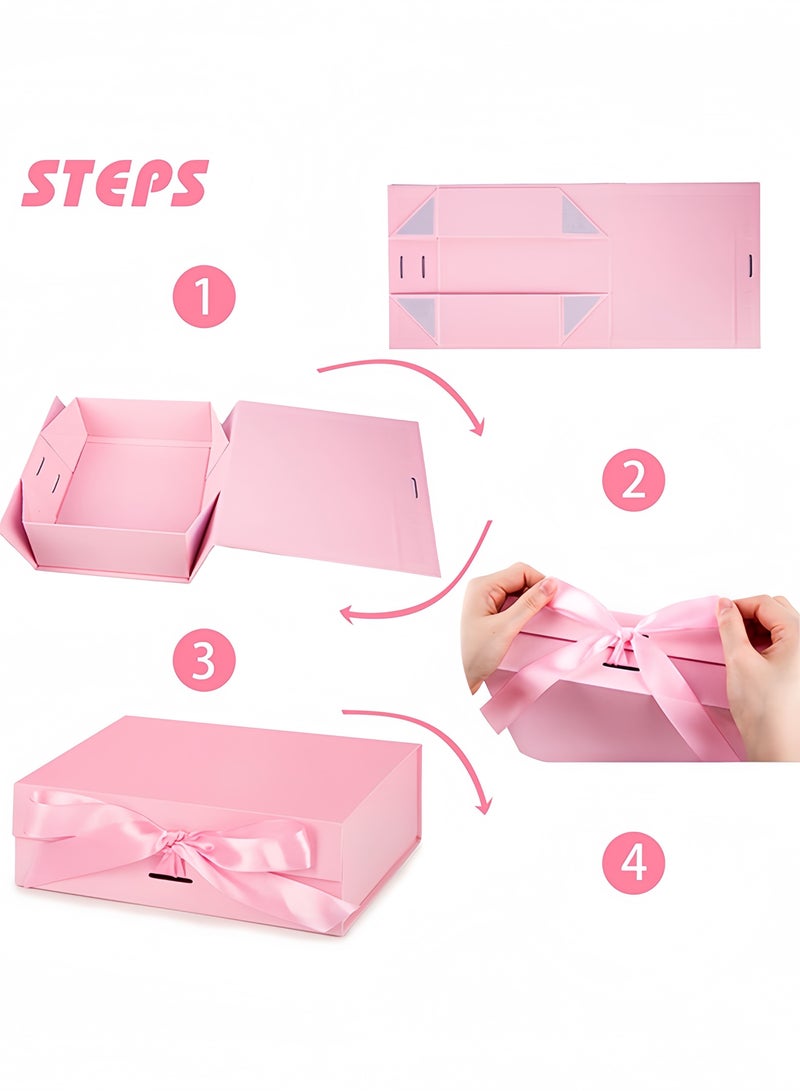 STEPS

1

2

3

4