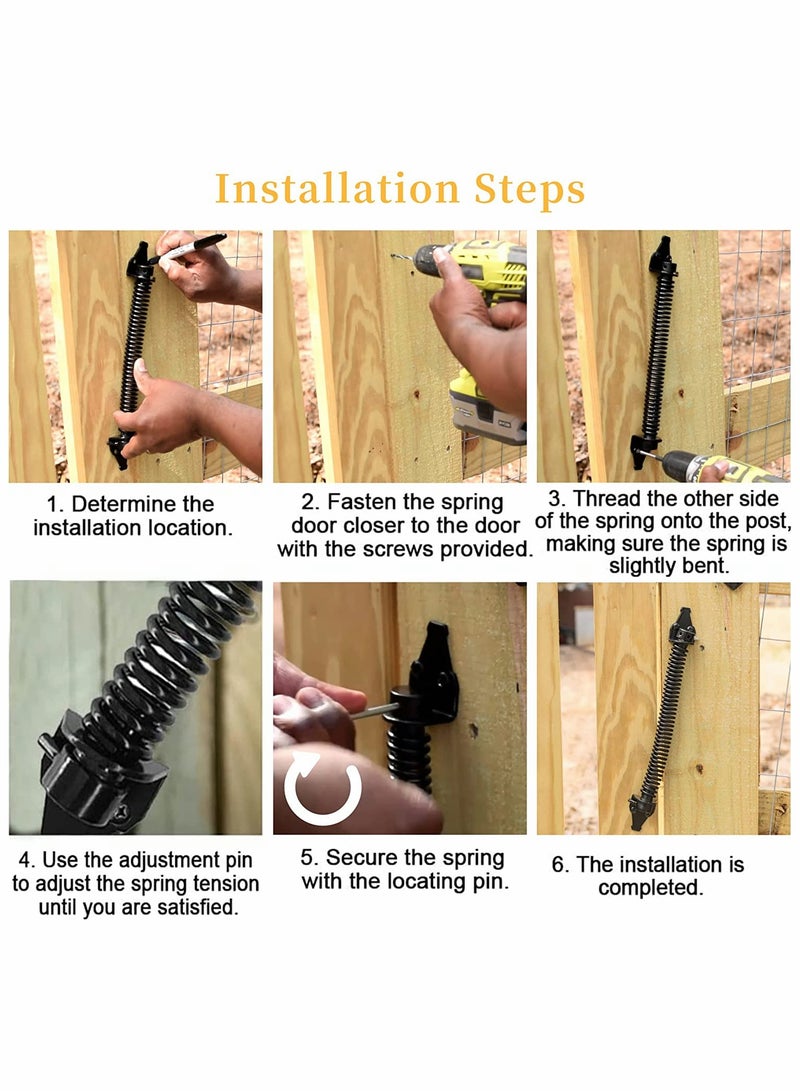 Installation Steps

1. Determine the installation location.

2. Fasten the spring door closer to the door with the screws provided.

3. Thread the other side of the spring onto the post, making sure the spring is slightly bent.

4. Use the adjustment pin to adjust the spring tension until you are satisfied.

5. Secure the spring with the locating pin.

6. The installation is completed.