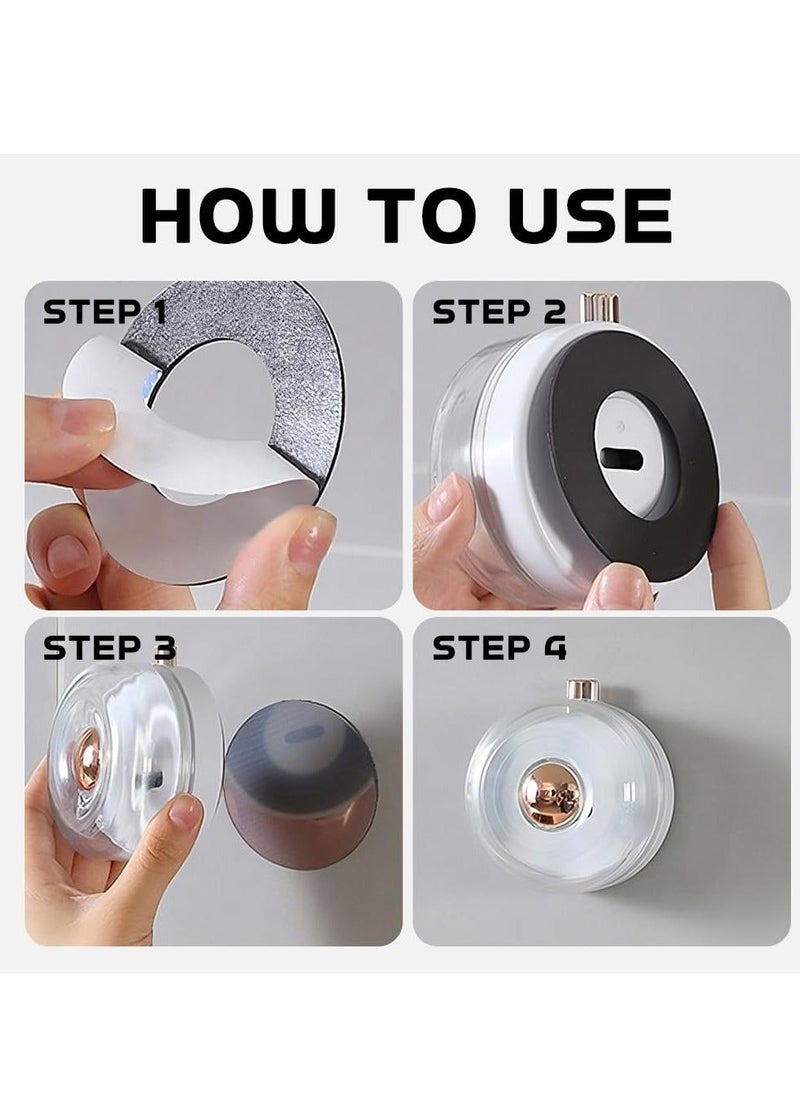 HOW TO USE

STEP 1

STEP 2

STEP 3

STEP 4