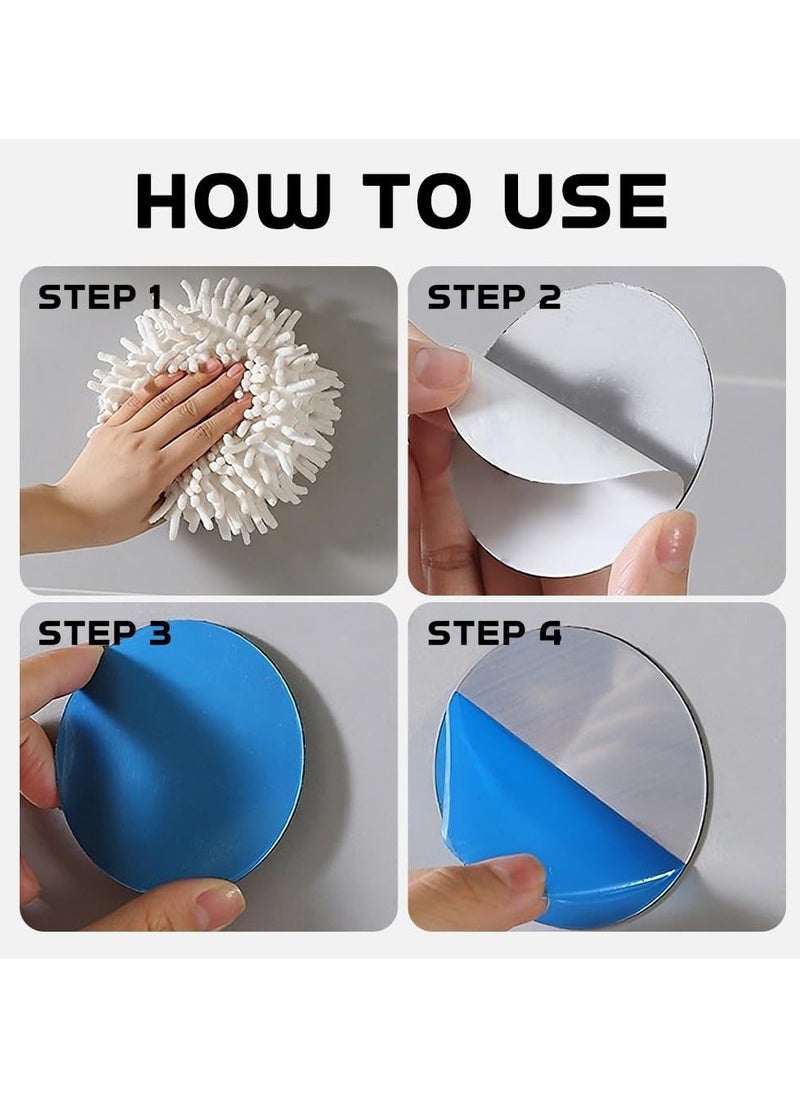 HOW TO USE

STEP 1

STEP 2

STEP 3

STEP 4