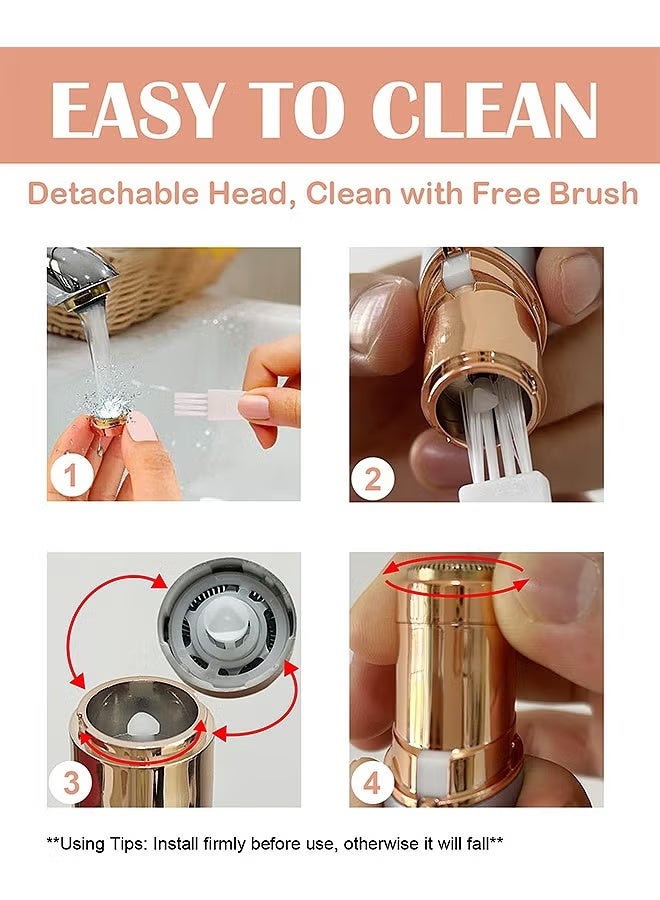 EASY TO CLEAN

Detachable Head, Clean with Free Brush

1

2

3

4

**Using Tips: Install firmly before use, otherwise it will fall**