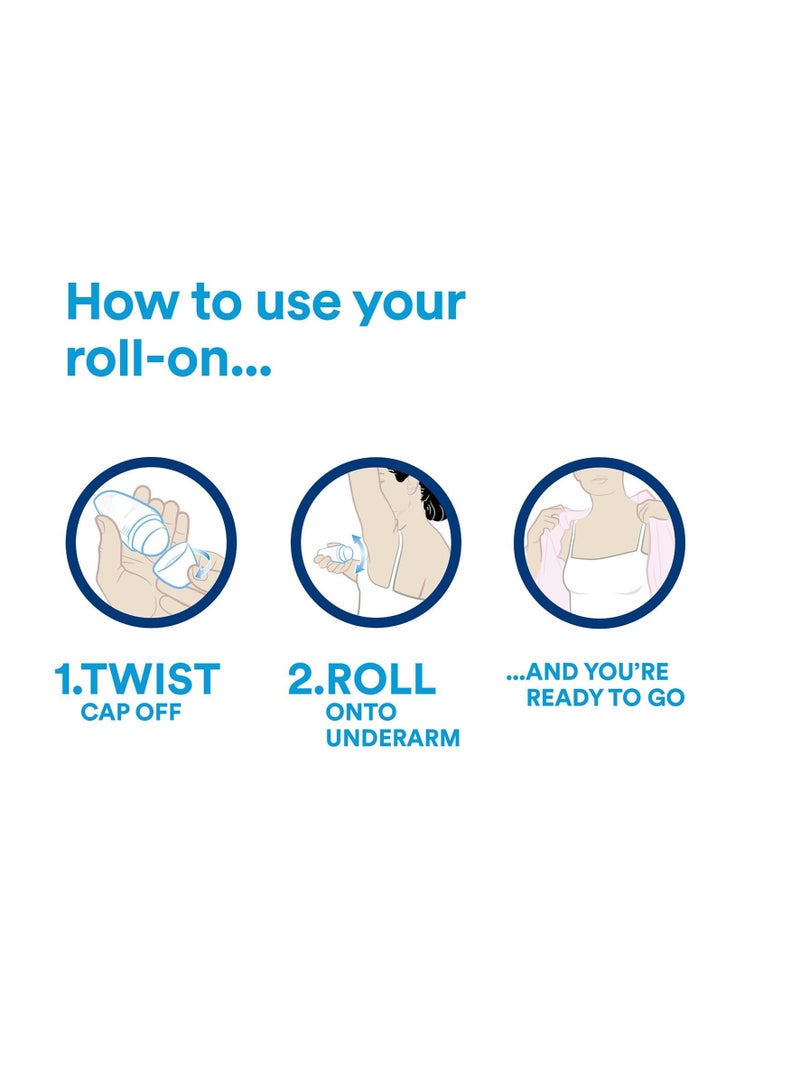 How to use your roll-on...

1.TWIST
CAP OFF

2.ROLL
ONTO
UNDERARM

...AND YOU'RE
READY TO GO