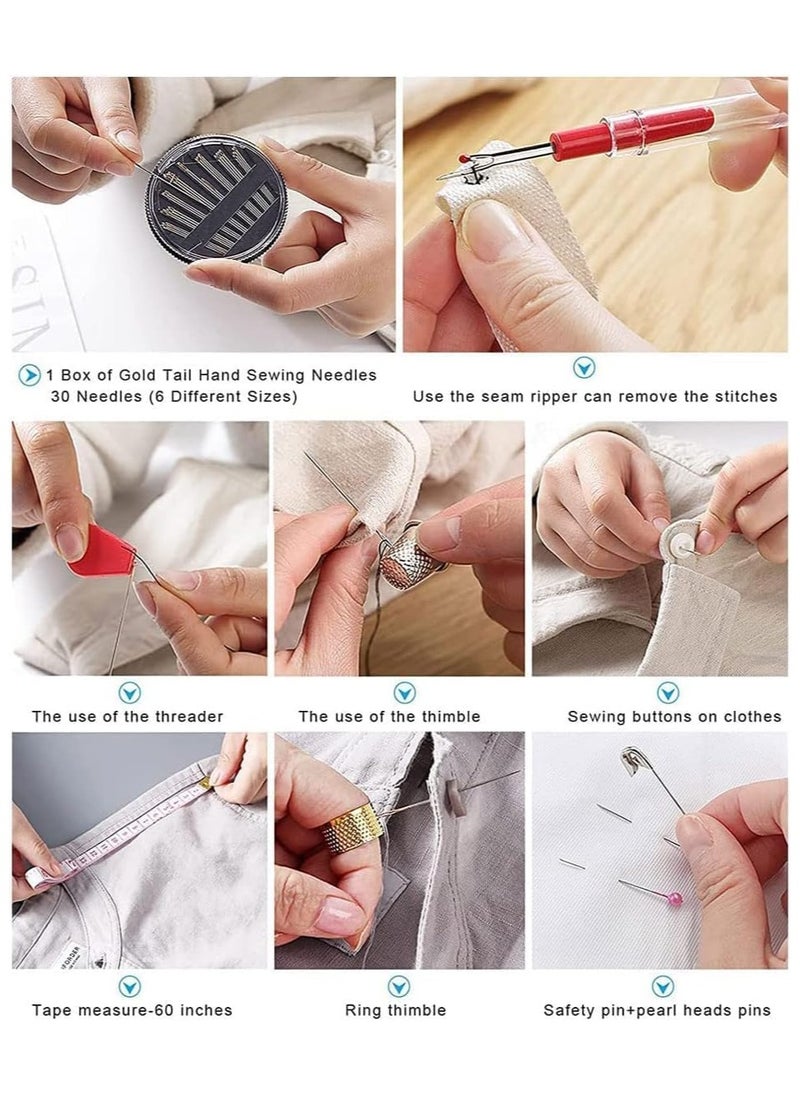 1 Box of Gold Tail Hand Sewing Needles
30 Needles (6 Different Sizes)

Use the seam ripper can remove the stitches

The use of the threader

The use of the thimble

Sewing buttons on clothes

Tape measure-60 inches

Ring thimble

Safety pin+pearl heads pins