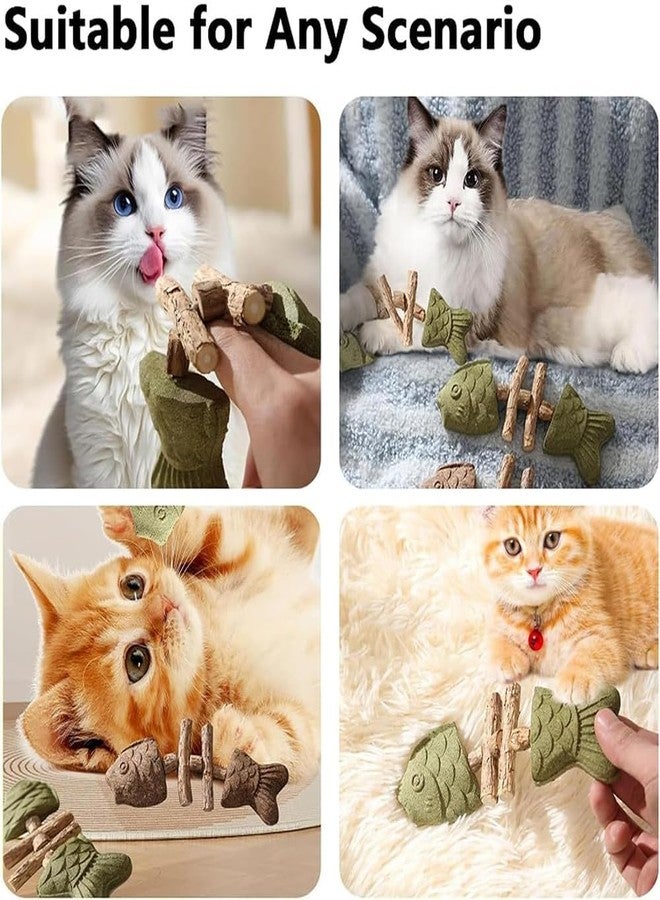 Suitable for Any Scenario