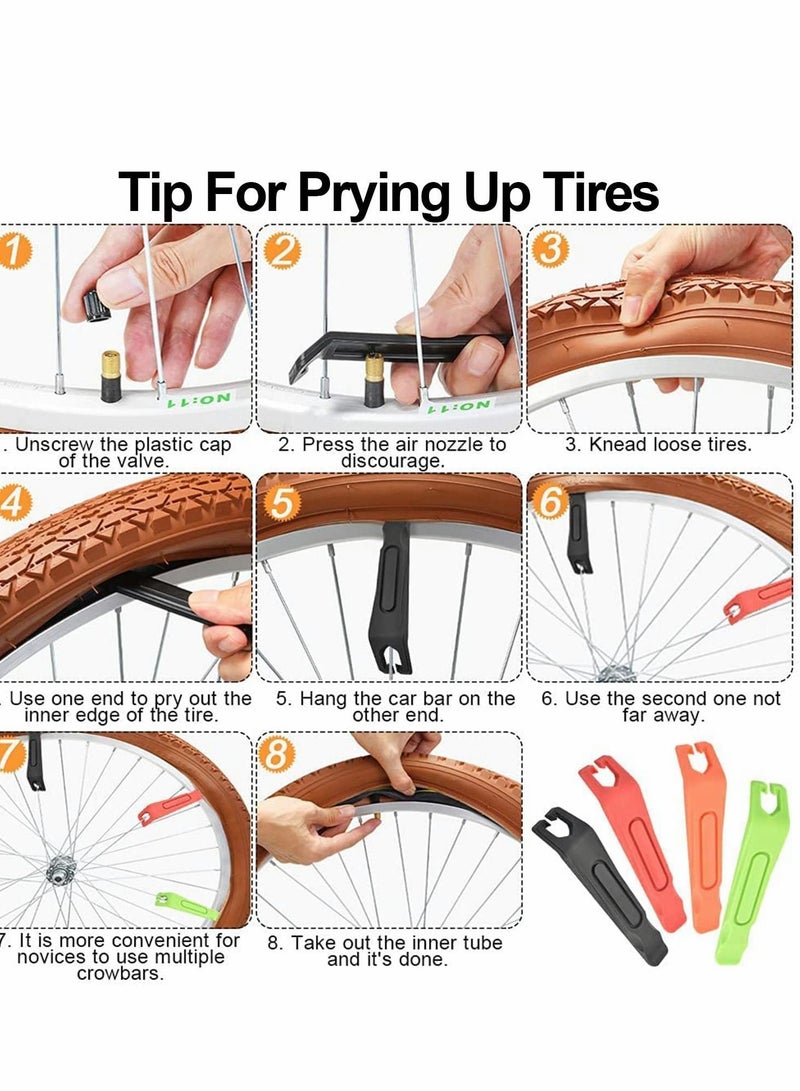 Tip For Prying Up Tires

1

NO:11

. Unscrew the plastic cap of the valve.

2

NO:11

2. Press the air nozzle to discourage.

3

3. Knead loose tires.

4

. Use one end to pry out the inner edge of the tire.

5

5. Hang the car bar on the other end.

6

6. Use the second one not far away.

7

7. It is more convenient for novices to use multiple crowbars.

8

8. Take out the inner tube and it's done.