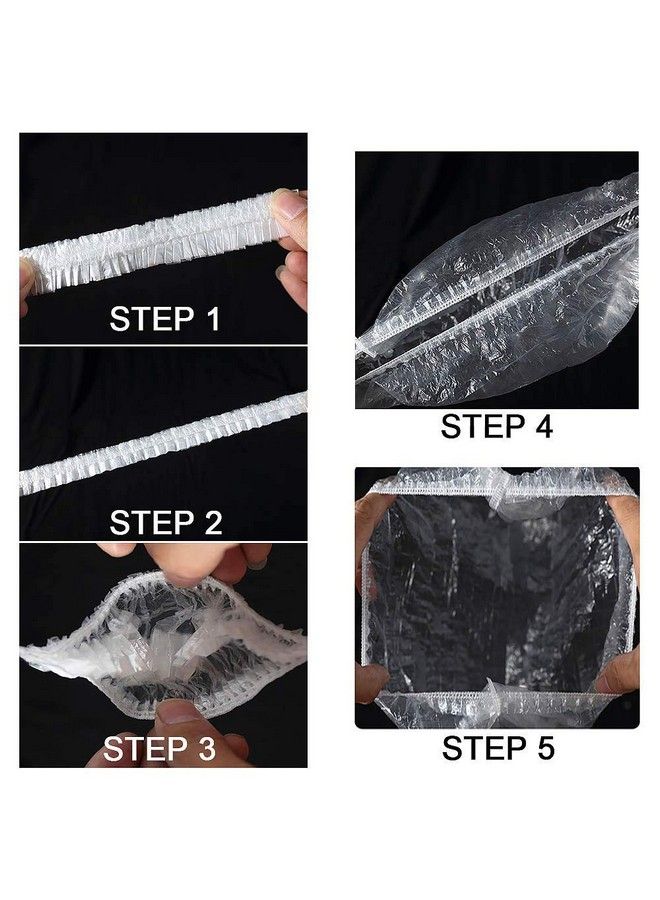 STEP 1

STEP 2

STEP 3

STEP 4

STEP 5