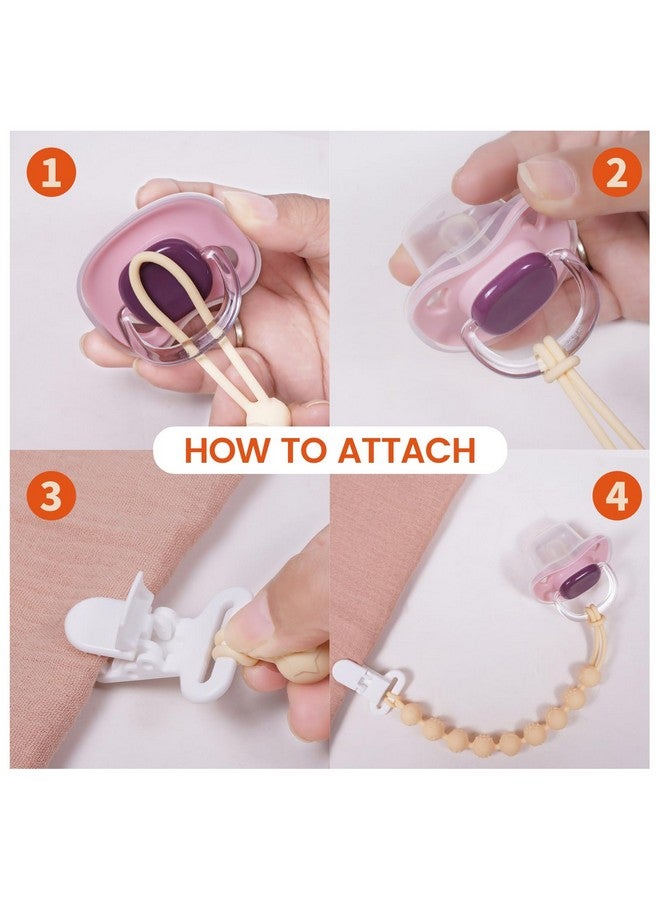 1

2

HOW TO ATTACH

3

4