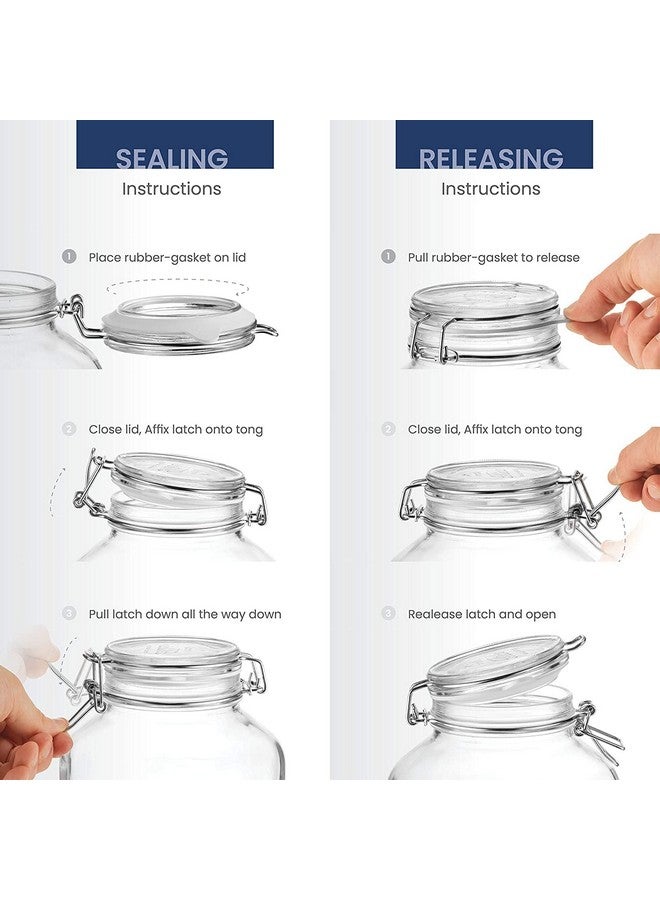 SEALING
Instructions

1 Place rubber-gasket on lid

2 Close lid, Affix latch onto tong

3 Pull latch down all the way down

RELEASING
Instructions

1 Pull rubber-gasket to release

2 Close lid, Affix latch onto tong

3 Realease latch and open