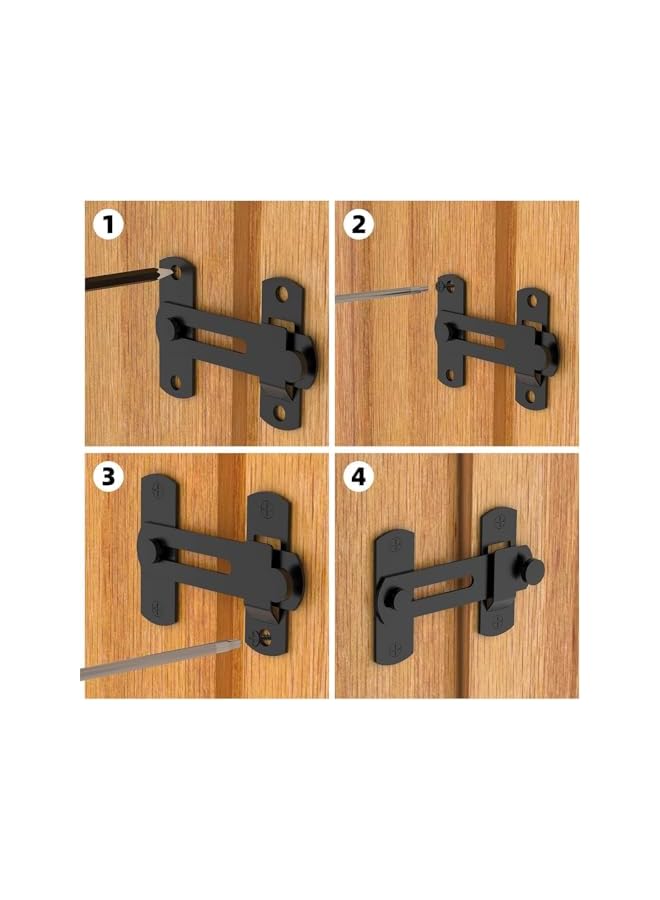 1

2

3

4