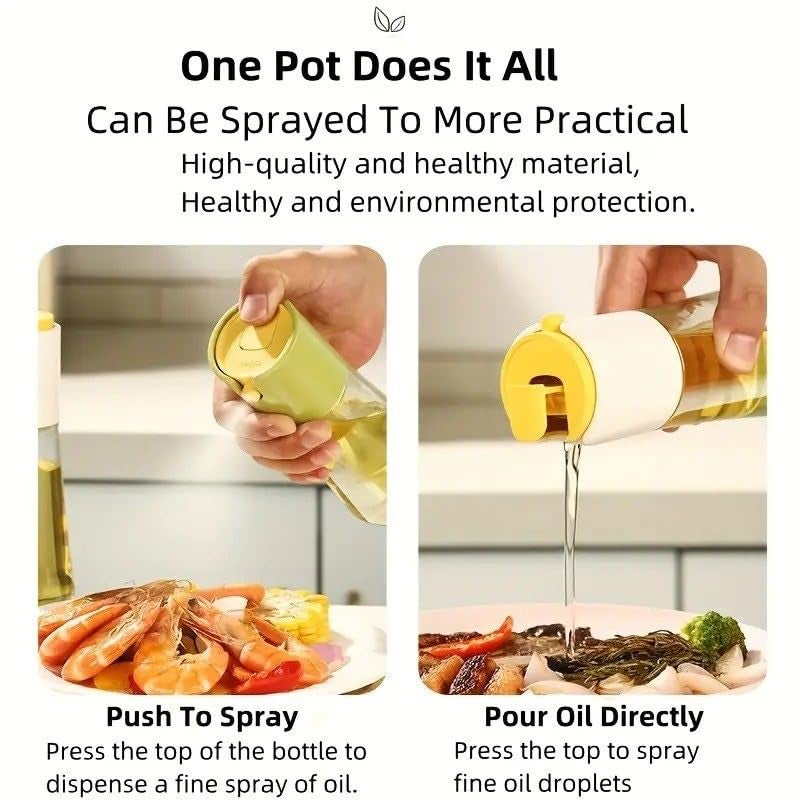 One Pot Does It All

Can Be Sprayed To More Practical

High-quality and healthy material,
Healthy and environmental protection.

Push To Spray
Press the top of the bottle to dispense a fine spray of oil.

Pour Oil Directly
Press the top to spray fine oil droplets