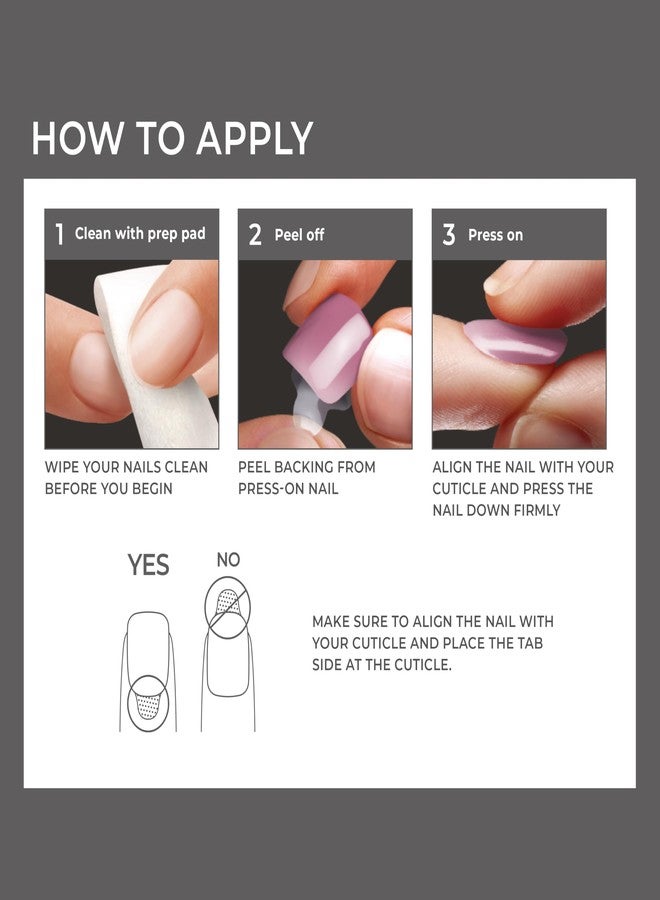 HOW TO APPLY

1 Clean with prep pad

WIPE YOUR NAILS CLEAN BEFORE YOU BEGIN

2 Peel off

PEEL BACKING FROM PRESS-ON NAIL

3 Press on

ALIGN THE NAIL WITH YOUR CUTICLE AND PRESS THE NAIL DOWN FIRMLY

YES

NO

MAKE SURE TO ALIGN THE NAIL WITH YOUR CUTICLE AND PLACE THE TAB SIDE AT THE CUTICLE.