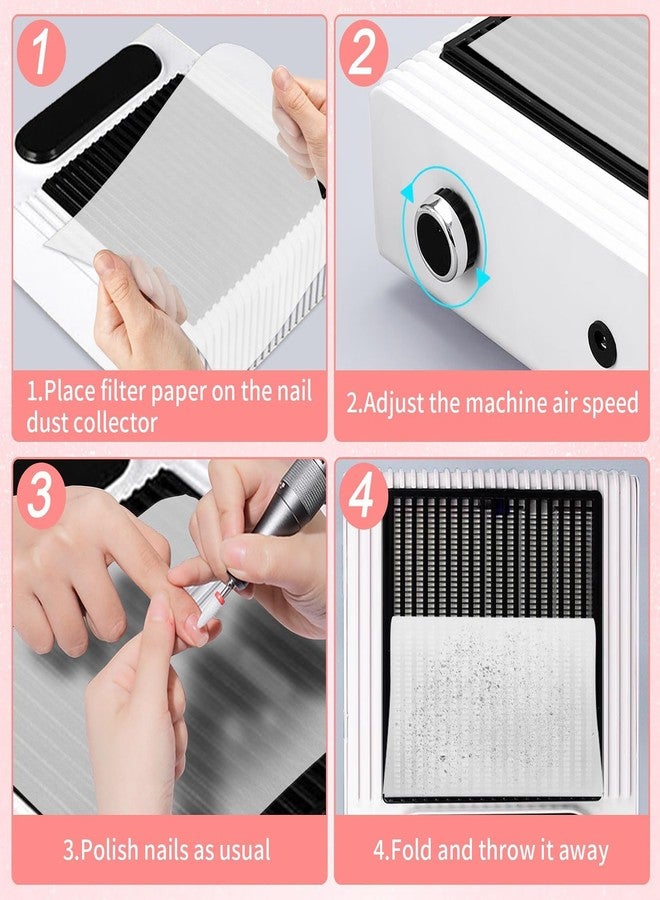 1

1.Place filter paper on the nail dust collector

2

2.Adjust the machine air speed

3

3.Polish nails as usual

4

4.Fold and throw it away