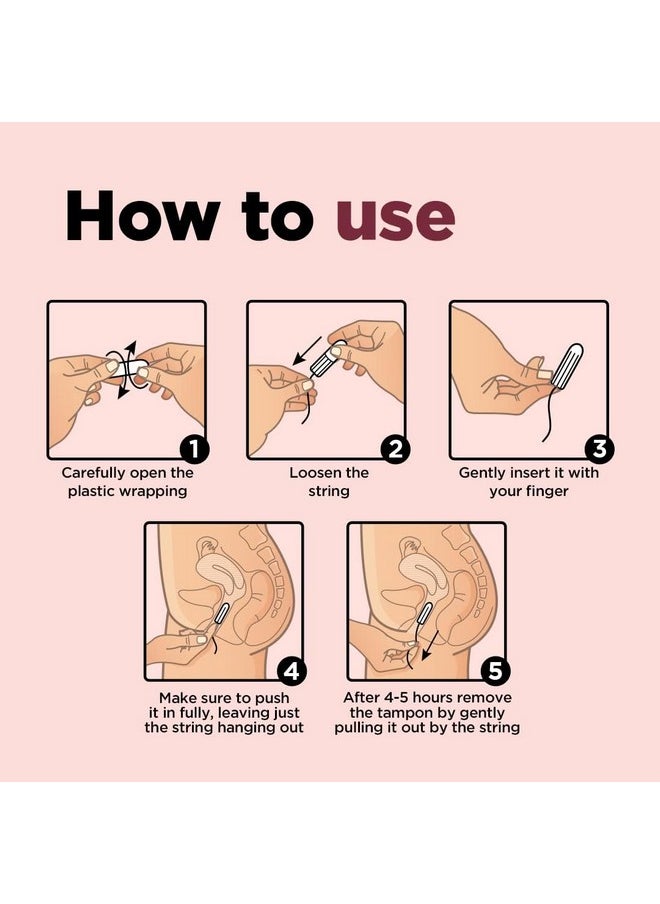 How to use

1
Carefully open the plastic wrapping

2
Loosen the string

3
Gently insert it with your finger

4
Make sure to push it in fully, leaving just the string hanging out

5
After 4-5 hours remove the tampon by gently pulling it out by the string