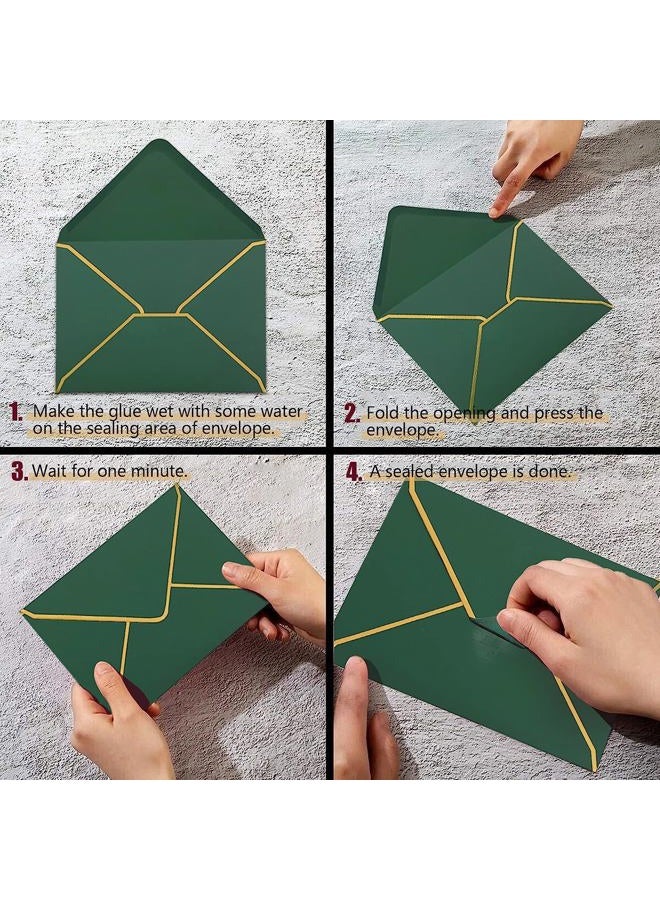 1. Make the glue wet with some water on the sealing area of envelope.

2. Fold the opening and press the envelope.

3. Wait for one minute.

4. A sealed envelope is done.