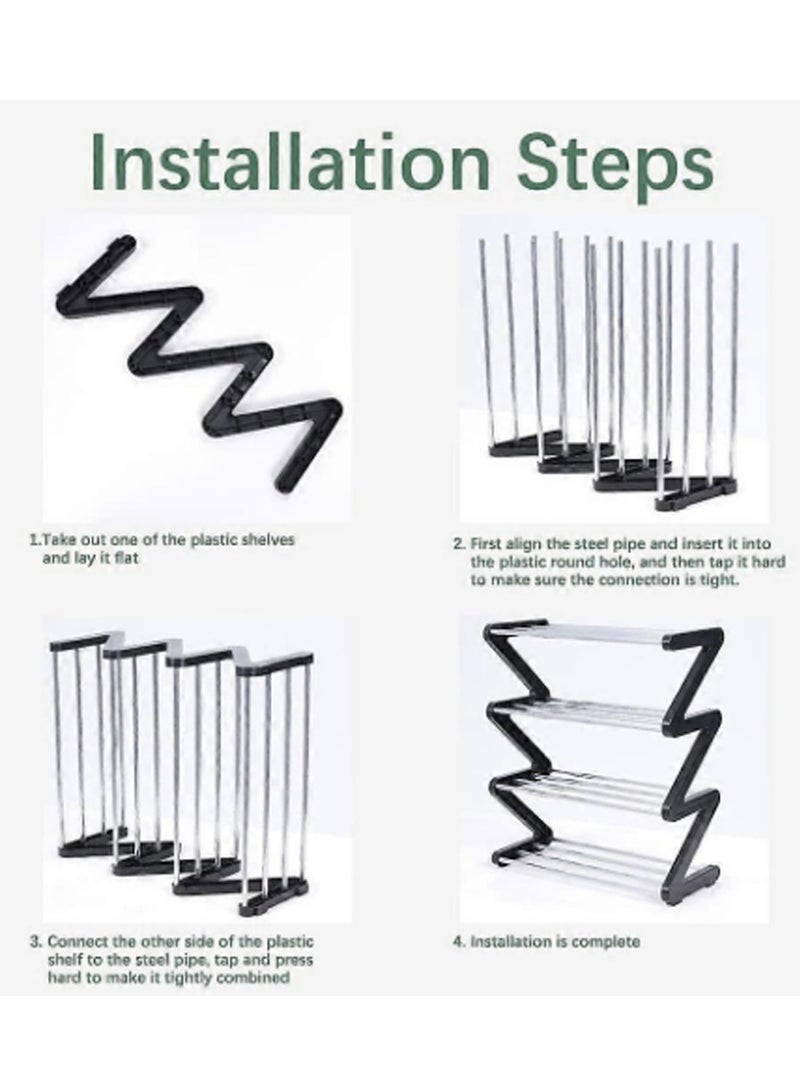 Installation Steps

1.Take out one of the plastic shelves and lay it flat

2. First align the steel pipe and insert it into the plastic round hole, and then tap it hard to make sure the connection is tight.

3. Connect the other side of the plastic shelf to the steel pipe, tap and press hard to make it tightly combined

4. Installation is complete