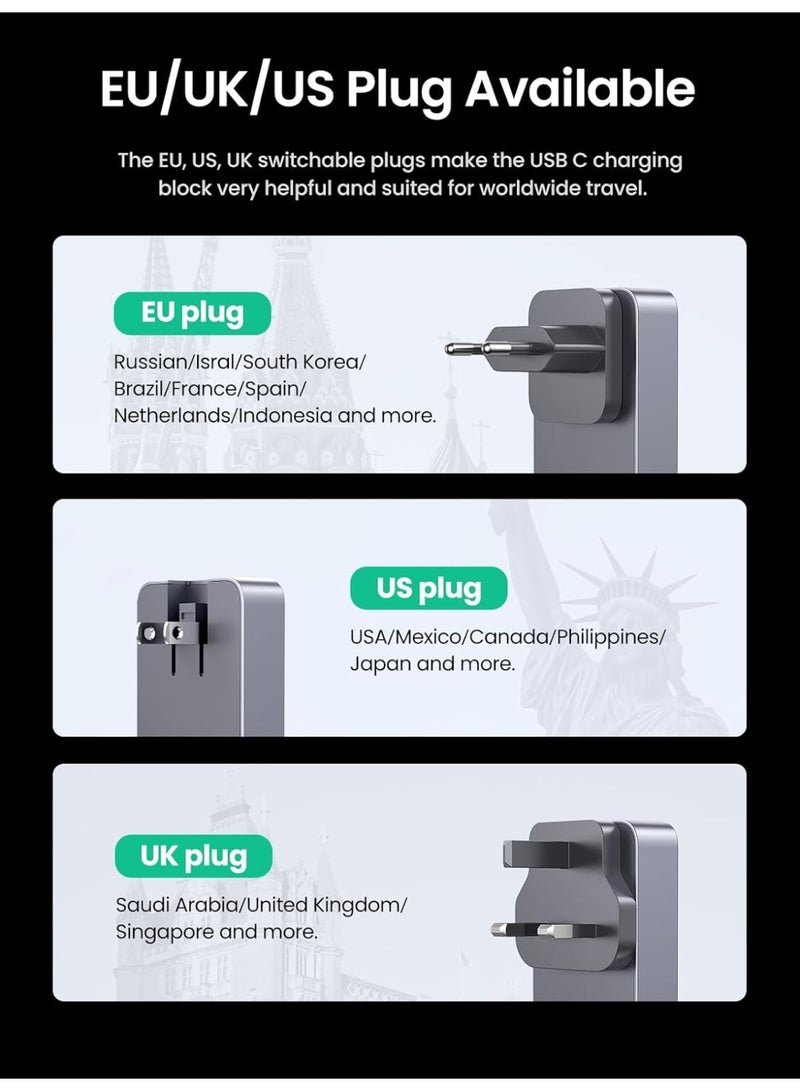 EU/UK/US Plug Available

The EU, US, UK switchable plugs make the USB C charging block very helpful and suited for worldwide travel.

EU plug

Russian/Isral/South Korea/ Brazil/France/Spain/ Netherlands/Indonesia and more.

US plug

USA/Mexico/Canada/Philippines/ Japan and more.

UK plug

Saudi Arabia/United Kingdom/ Singapore and more.