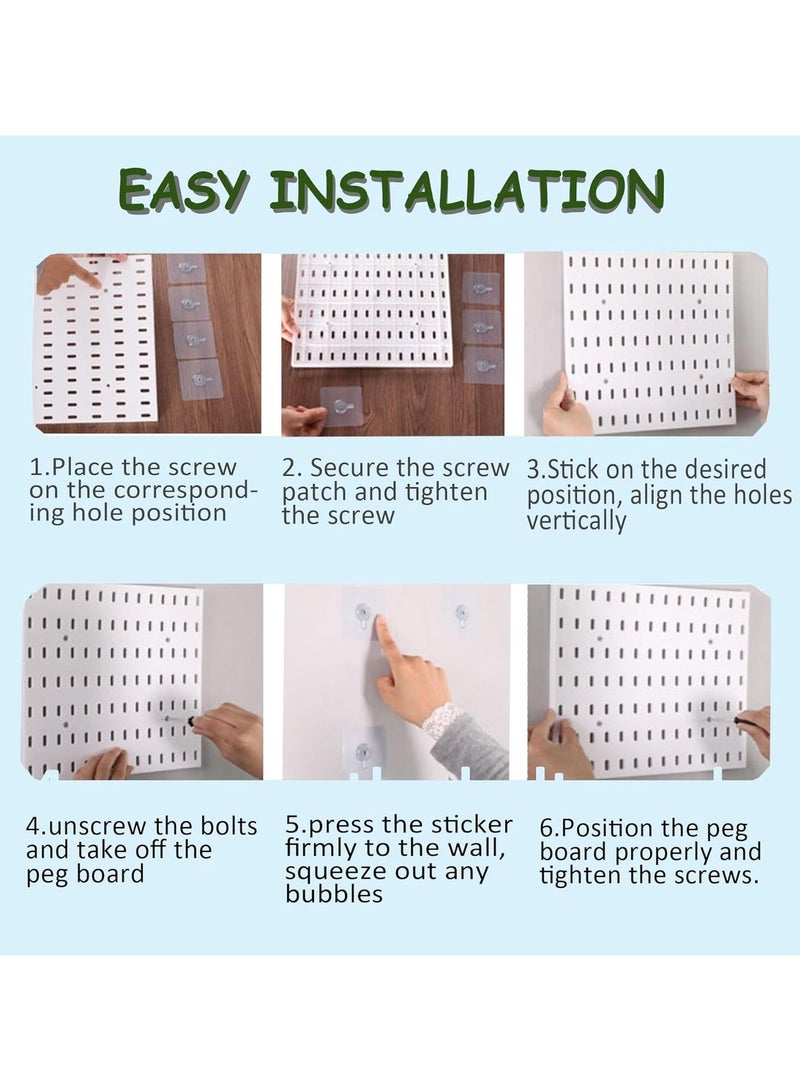 EASY INSTALLATION

1.Place the screw on the corresponding hole position

2. Secure the screw patch and tighten the screw

3.Stick on the desired position, align the holes vertically

4.unscrew the bolts and take off the peg board

5.press the sticker firmly to the wall, squeeze out any bubbles

6.Position the peg board properly and tighten the screws.