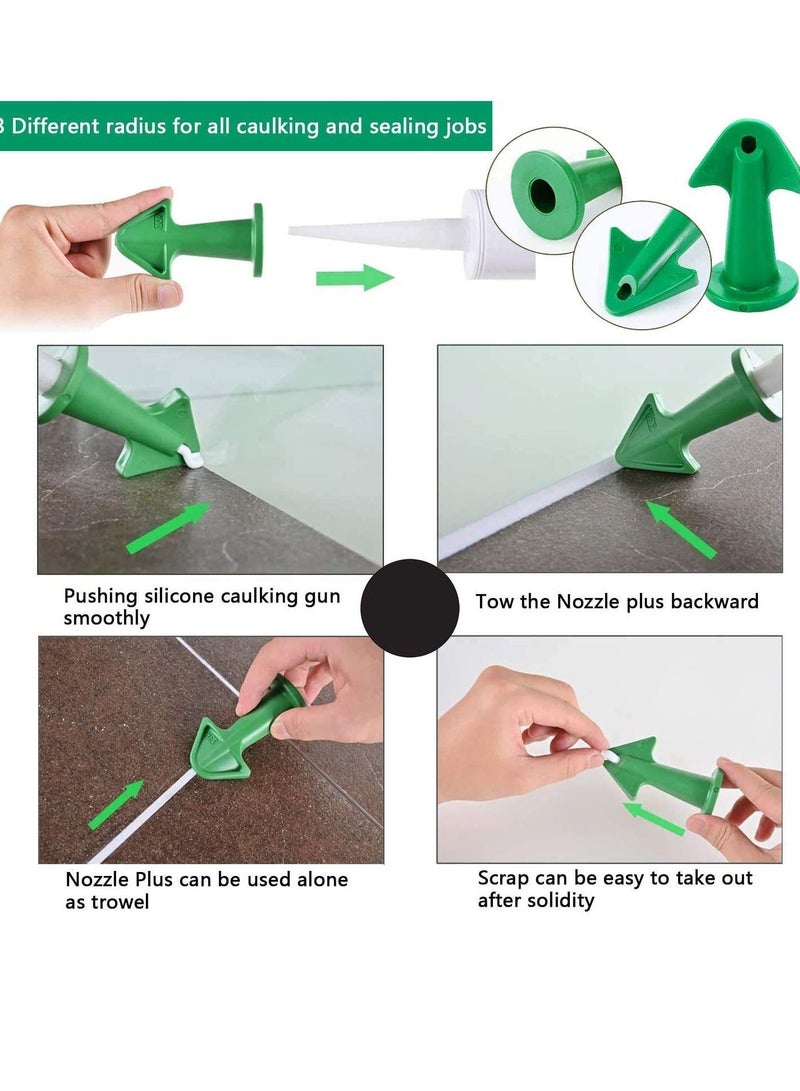 3 Different radius for all caulking and sealing jobs

Pushing silicone caulking gun smoothly

Tow the Nozzle plus backward

Nozzle Plus can be used alone as trowel

Scrap can be easy to take out after solidity