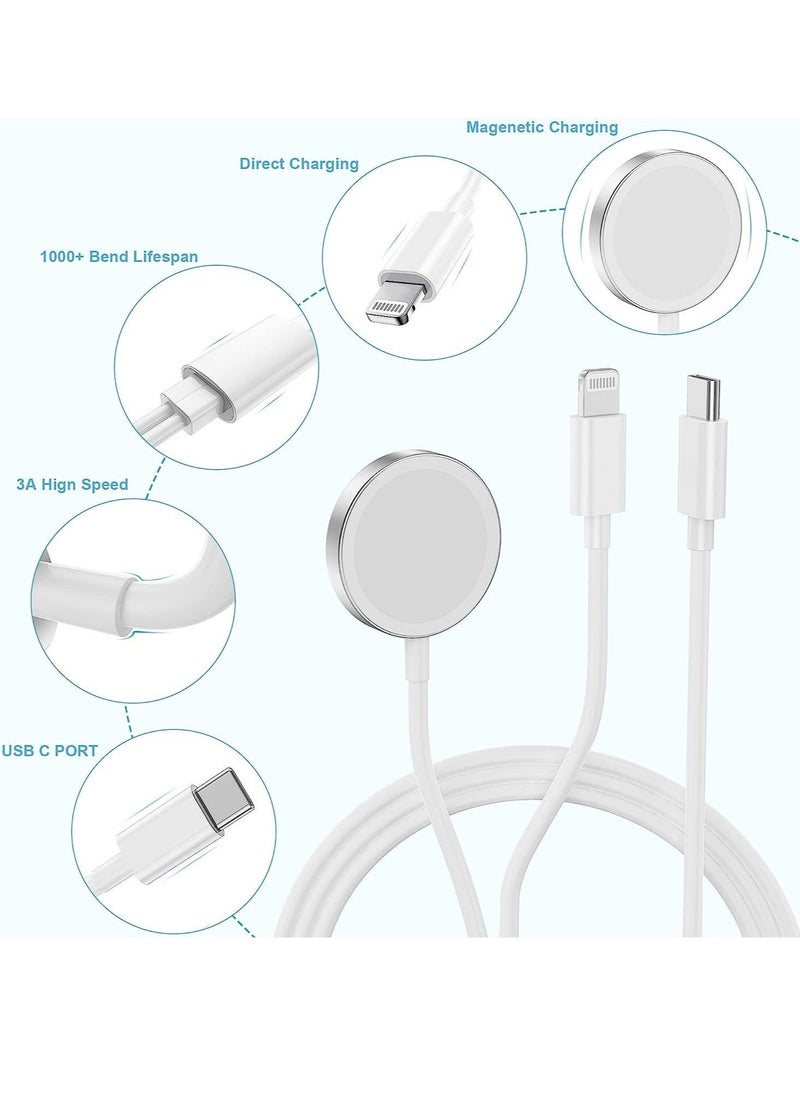 Magenetic Charging

Direct Charging

1000+ Bend Lifespan

3A Hign Speed

USB C PORT